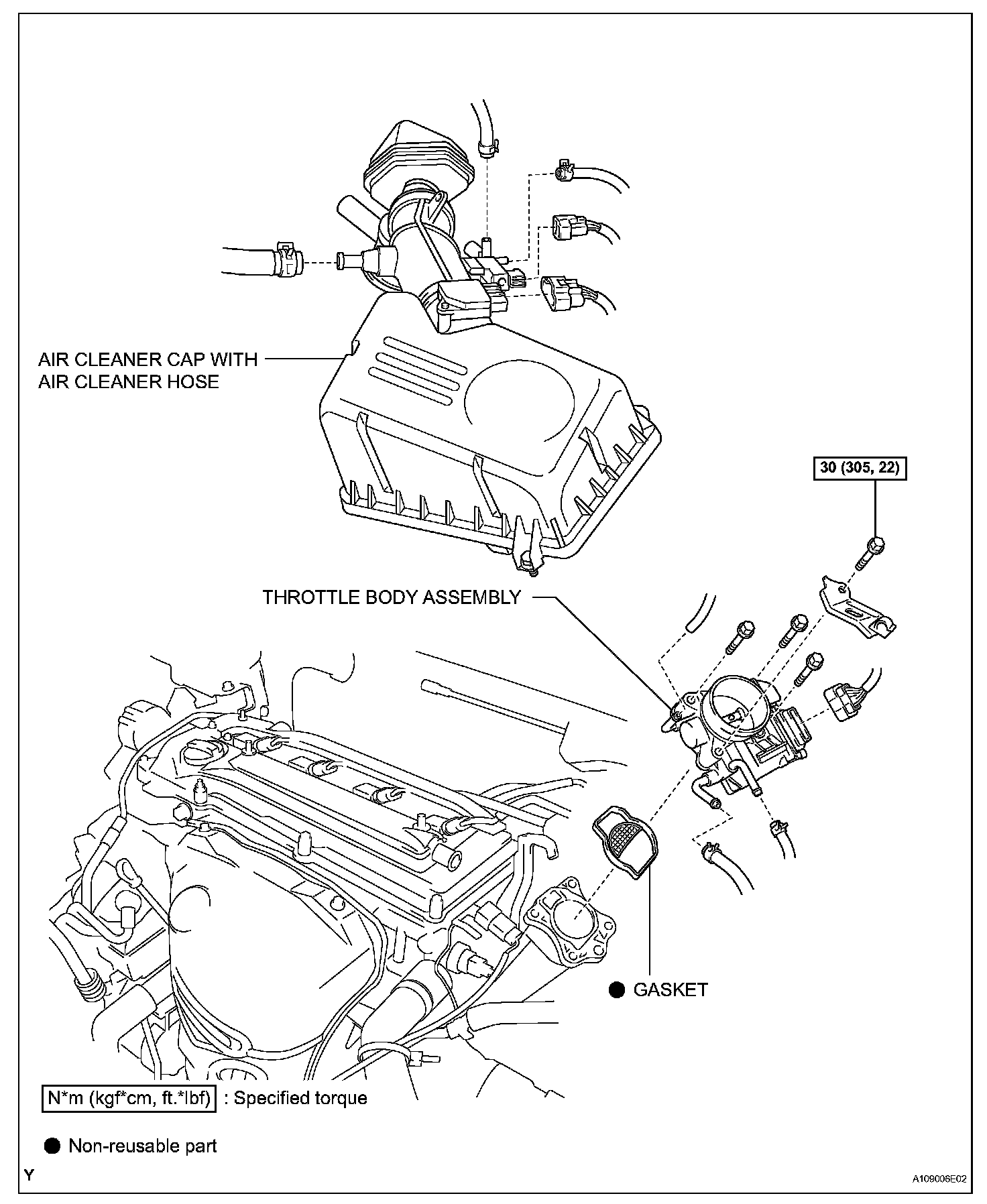 AIR CLEANER CAP WITH AIR CLEANER HOSE

30 (305, 22)

THROTTLE BODY ASSEMBLY

● GASKET

N*m (kgf*cm, ft.*lbf) : Specified torque

● Non-reusable part

Y

A109006E02