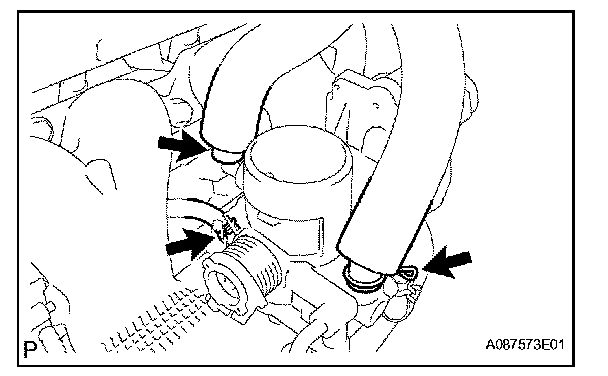 P

A087573E01