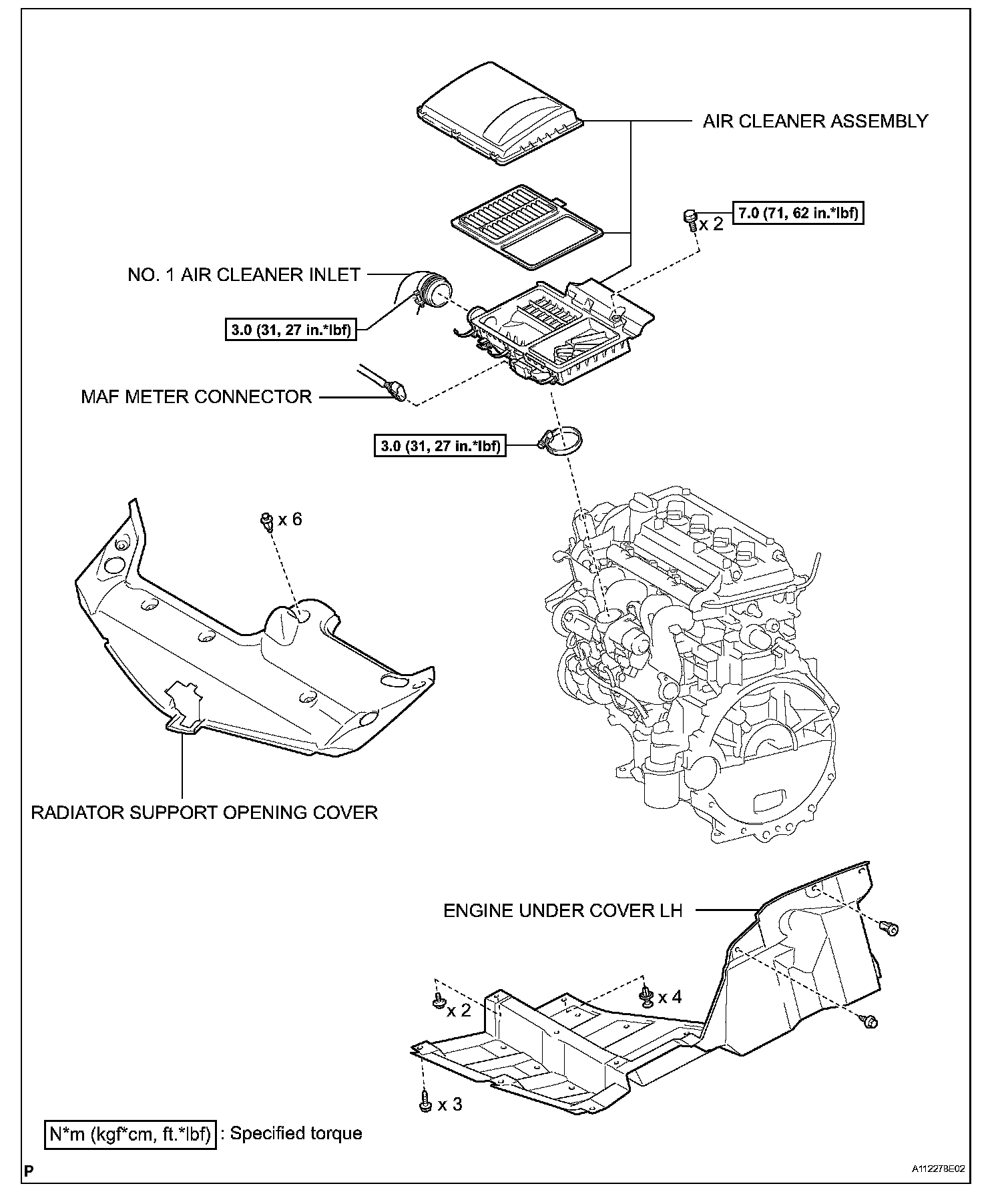 AIR CLEANER ASSEMBLY

x 2

7.0 (71, 62 in.*lbf)

NO. 1 AIR CLEANER INLET

3.0 (31, 27 in.*lbf)

MAF METER CONNECTOR

3.0 (31, 27 in.*lbf)

x 6

RADIATOR SUPPORT OPENING COVER

ENGINE UNDER COVER LH

x 2

x 4

x 3

N*m (kgf*cm, ft.*lbf) : Specified torque

P

A112278E02