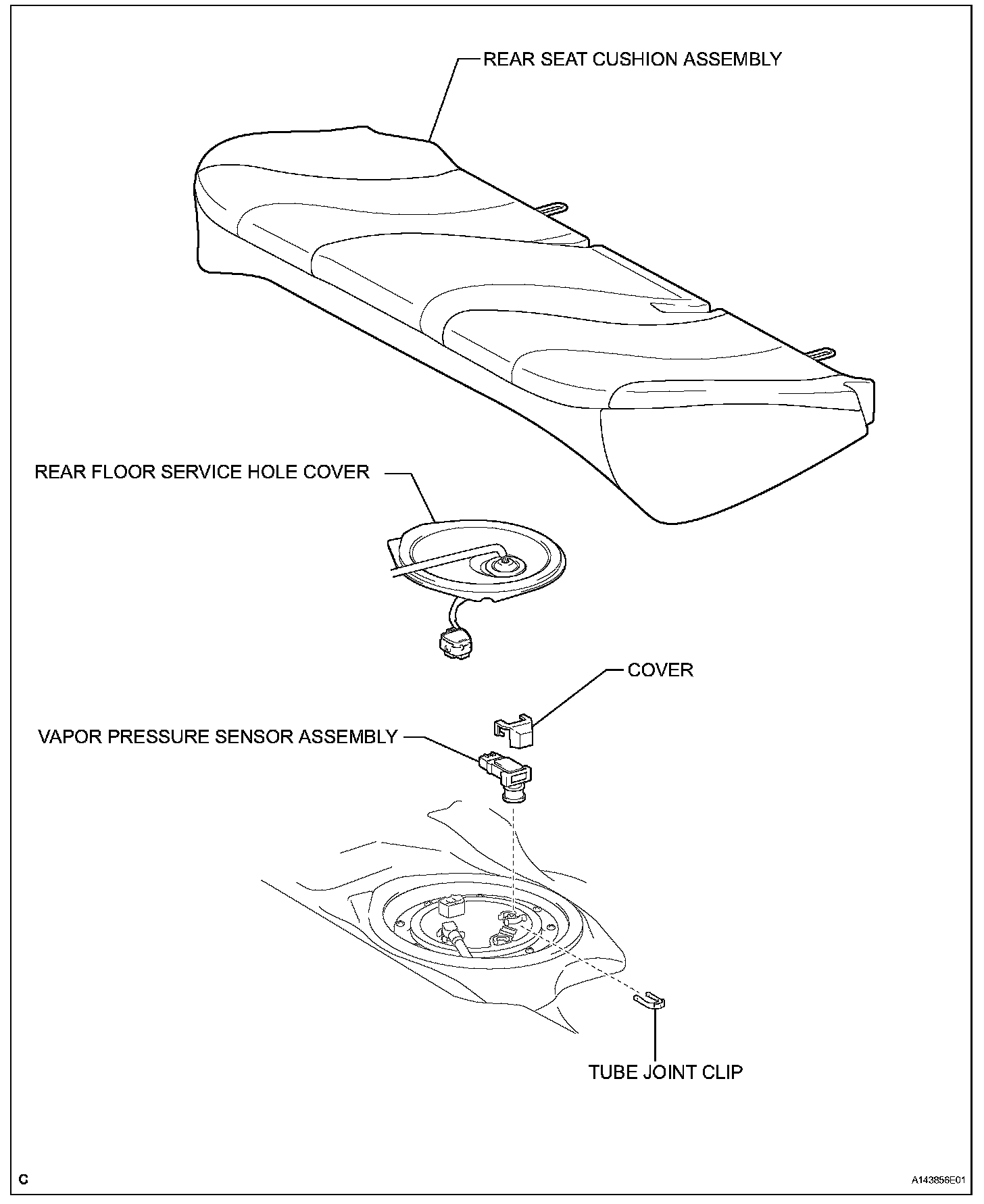 REAR SEAT CUSHION ASSEMBLY

REAR FLOOR SERVICE HOLE COVER

COVER

VAPOR PRESSURE SENSOR ASSEMBLY

TUBE JOINT CLIP

C

A143856E01