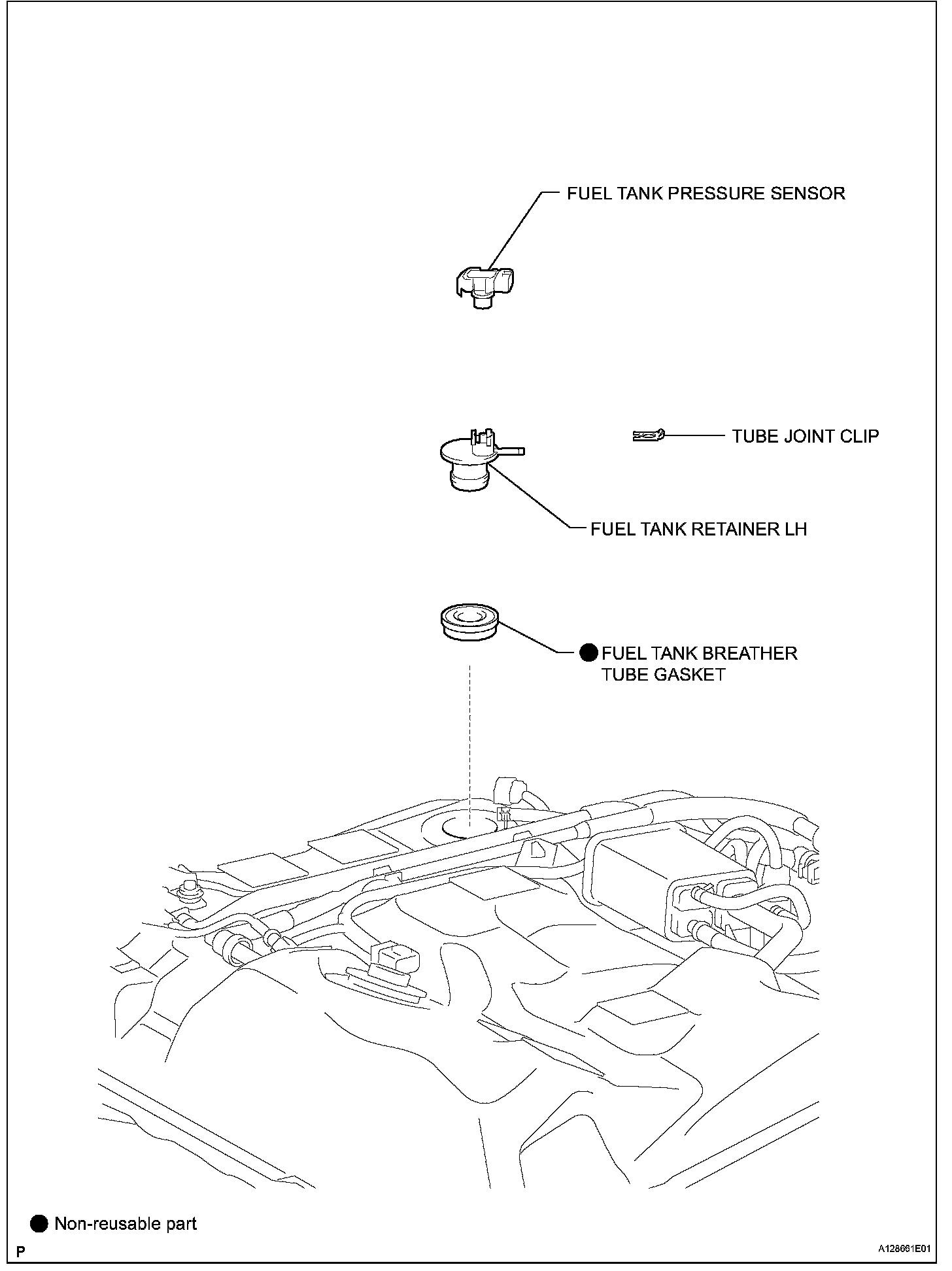 FUEL TANK PRESSURE SENSOR

TUBE JOINT CLIP

FUEL TANK RETAINER LH

● FUEL TANK BREATHER TUBE GASKET

● Non-reusable part

P

A128661E01