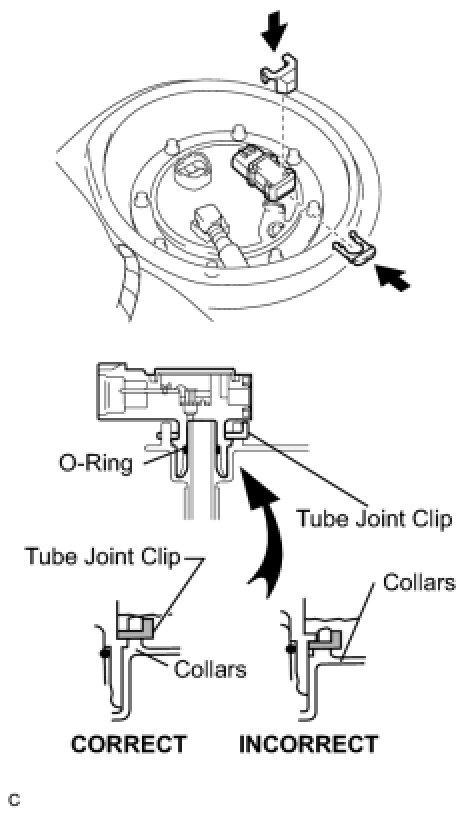 O-Ring

Tube Joint Clip

Tube Joint Clip

Collars

Collars

CORRECT

INCORRECT

C