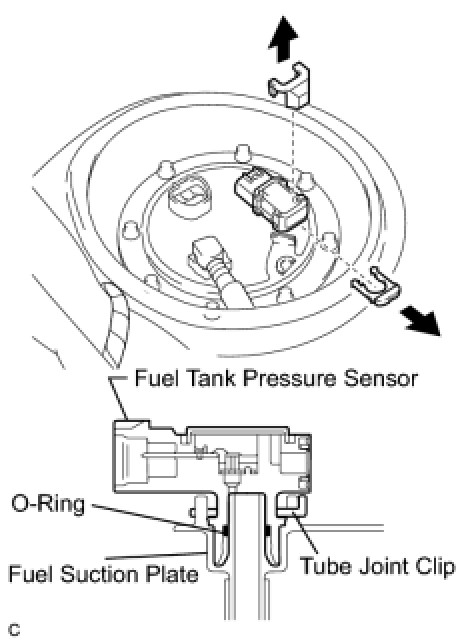 Fuel Tank Pressure Sensor

O-Ring

Fuel Suction Plate

Tube Joint Clip

C