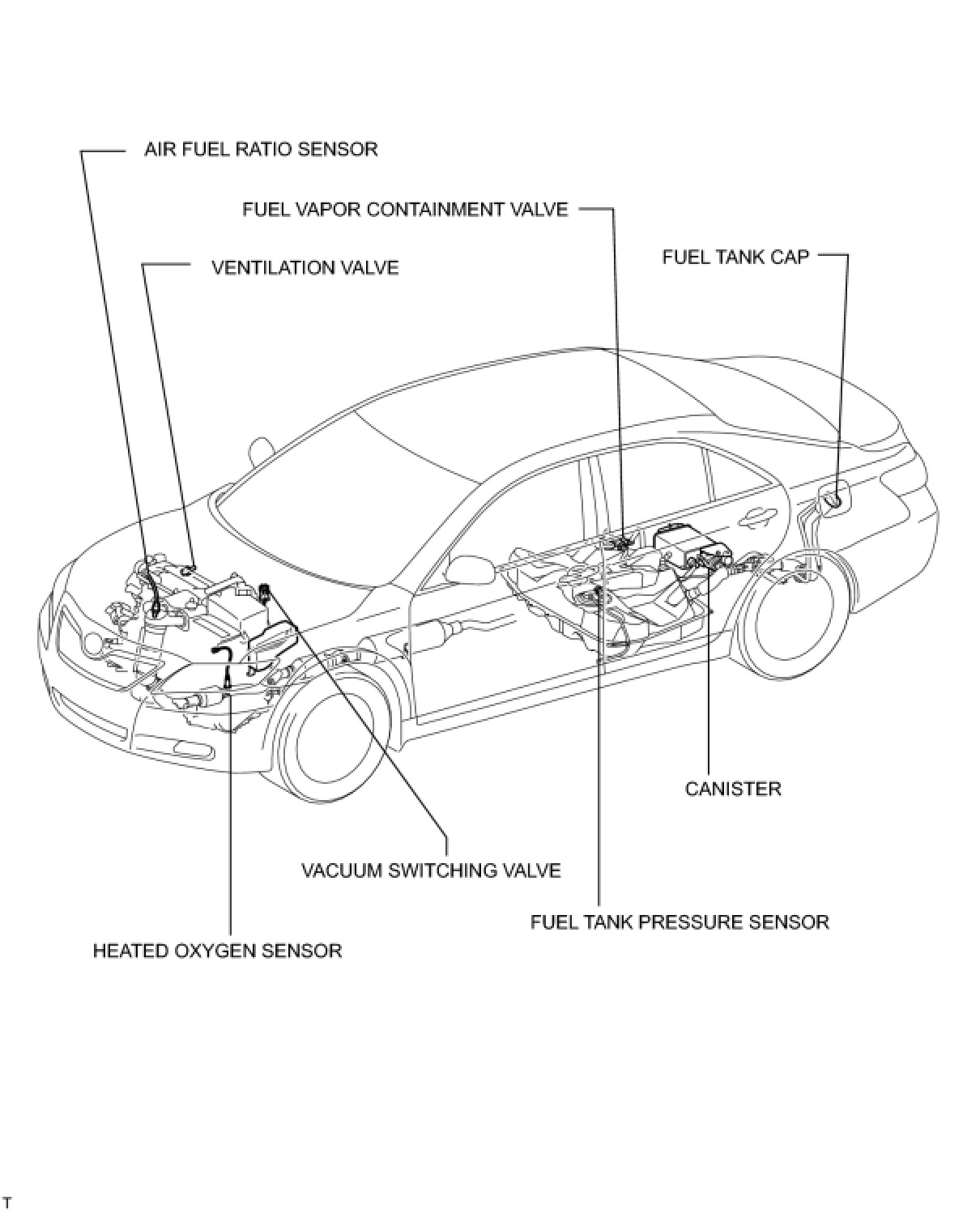 AIR FUEL RATIO SENSOR

FUEL VAPOR CONTAINMENT VALVE

FUEL TANK CAP

VENTILATION VALVE

CANISTER

VACUUM SWITCHING VALVE

FUEL TANK PRESSURE SENSOR

HEATED OXYGEN SENSOR

T