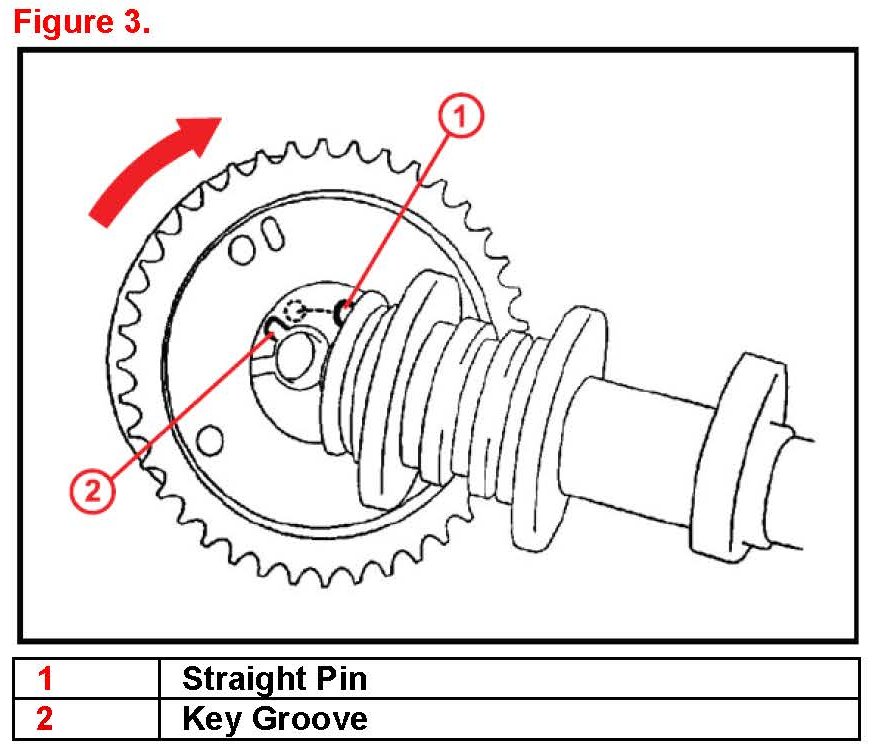 Figure 3.

1

2

| 1 | Straight Pin |
|---|---|
| 2 | Key Groove |