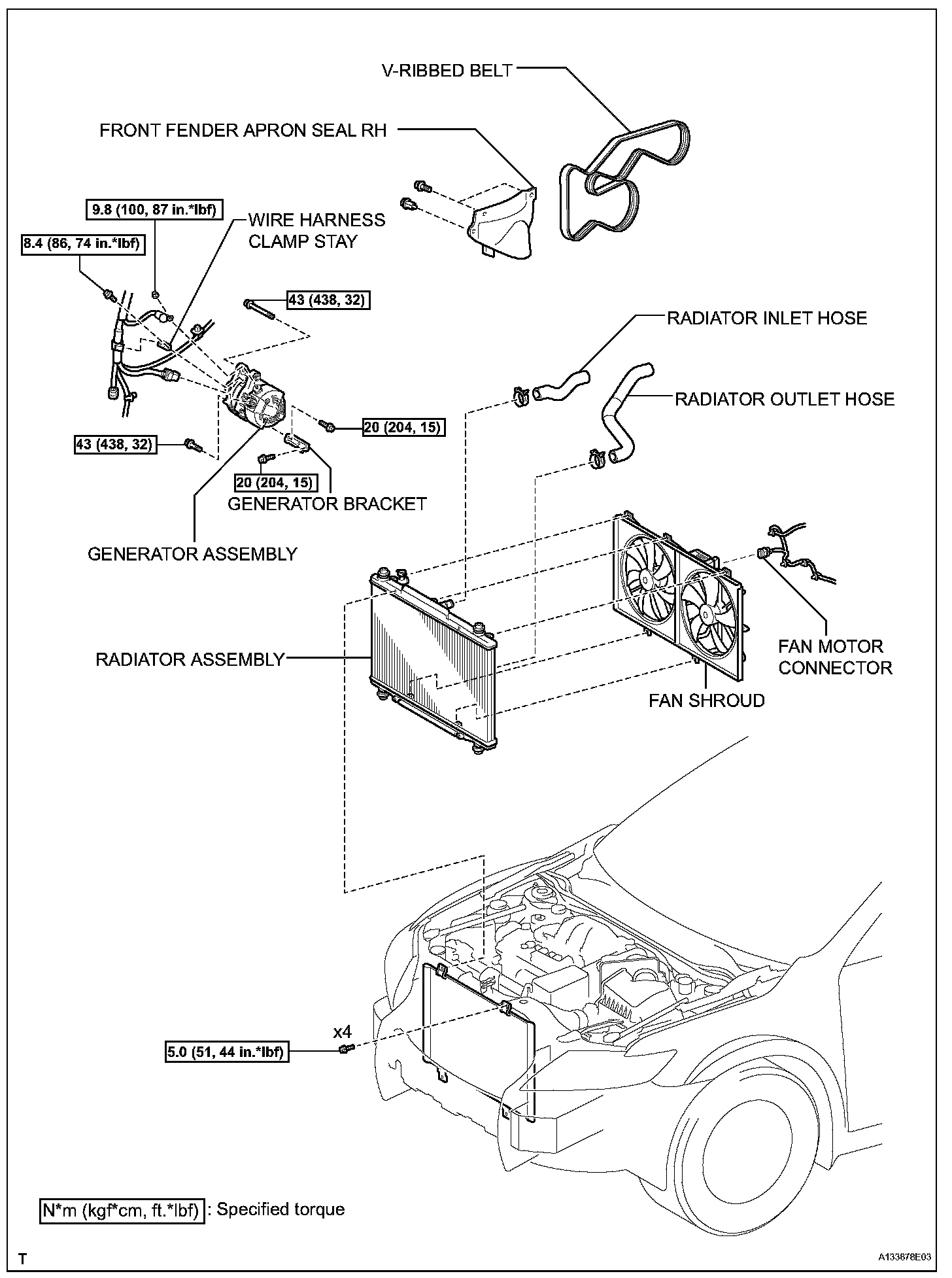 V-RIBBED BELT

FRONT FENDER APRON SEAL RH

9.8 (100, 87 in.*lbf)

WIRE HARNESS CLAMP STAY

8.4 (86, 74 in.*lbf)

43 (438, 32)

RADIATOR INLET HOSE

RADIATOR OUTLET HOSE

20 (204, 15)

43 (438, 32)

20 (204, 15)

GENERATOR BRACKET

GENERATOR ASSEMBLY

RADIATOR ASSEMBLY

FAN MOTOR CONNECTOR

FAN SHROUD

x4

5.0 (51, 44 in.*lbf)

N*m (kgf*cm, ft.*lbf) : Specified torque

T

A133878E03