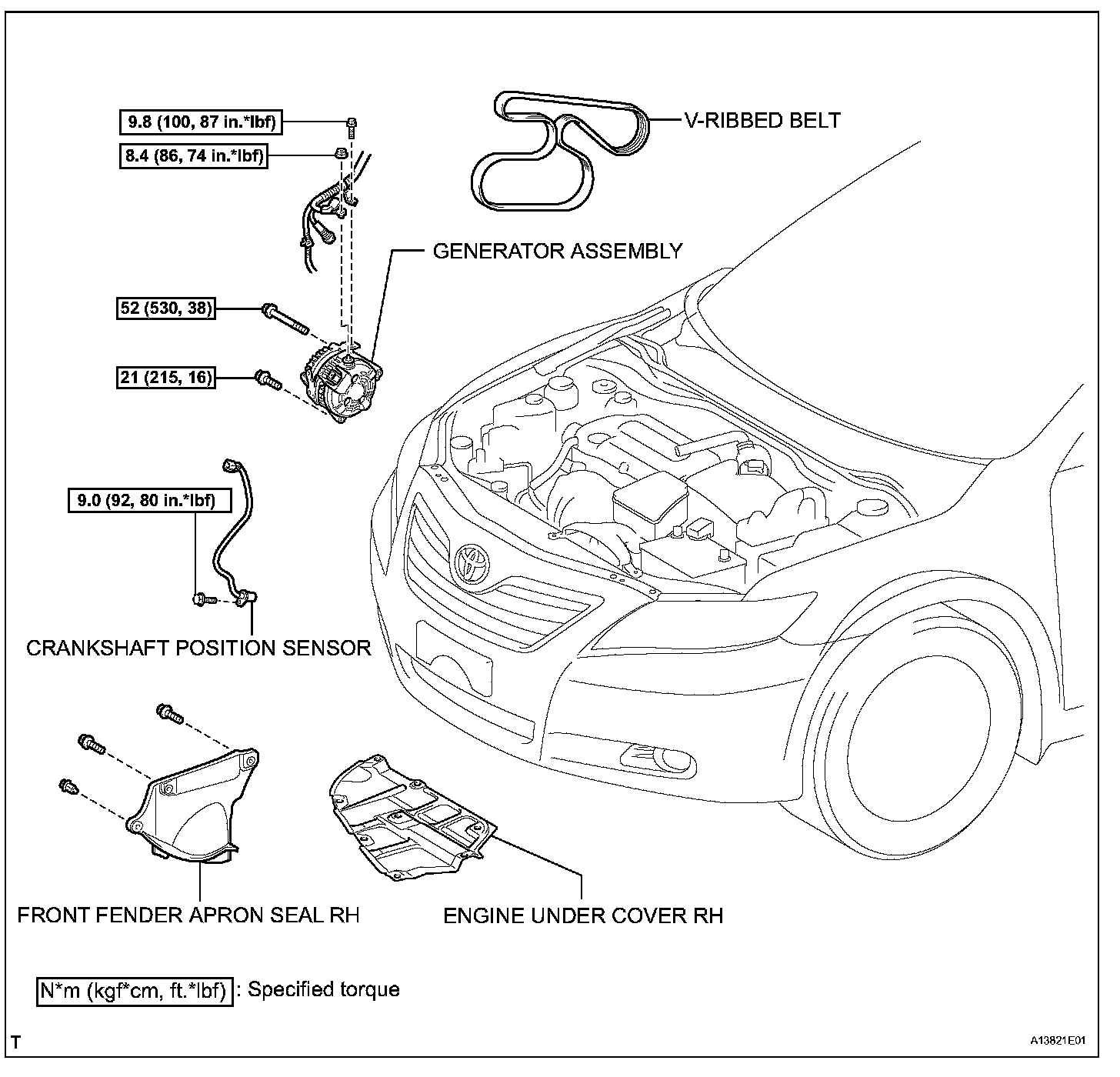 9.8 (100, 87 in.*lbf)

8.4 (86, 74 in.*lbf)

V-RIBBED BELT

GENERATOR ASSEMBLY

52 (530, 38)

21 (215, 16)

9.0 (92, 80 in.*lbf)

CRANKSHAFT POSITION SENSOR

FRONT FENDER APRON SEAL RH

ENGINE UNDER COVER RH

N*m (kgf*cm, ft.*lbf) : Specified torque

T

A13821E01