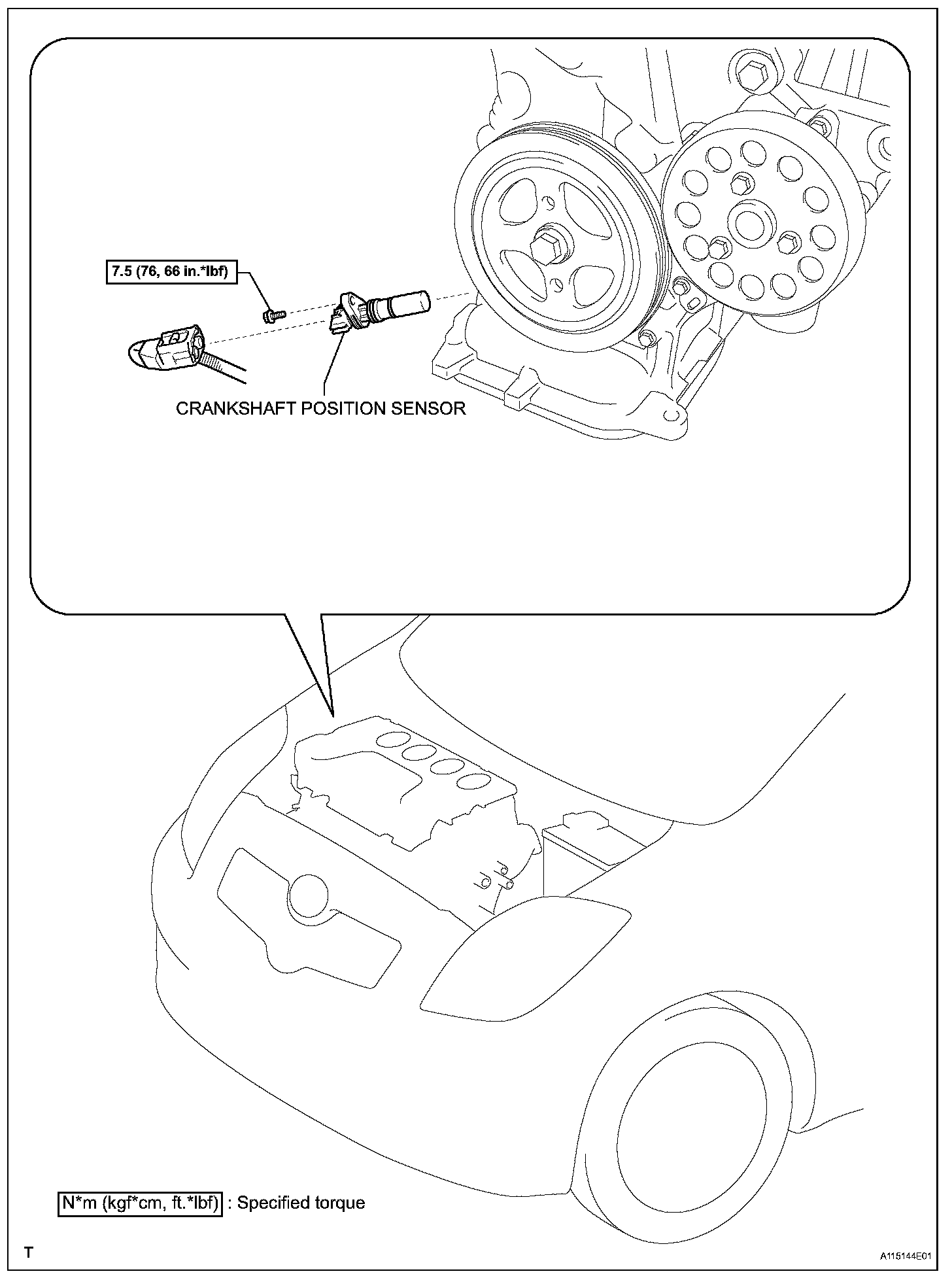 7.5 (76, 66 in.*lbf)

CRANKSHAFT POSITION SENSOR

N*m (kgf*cm, ft.*lbf) : Specified torque

T

A115144E01