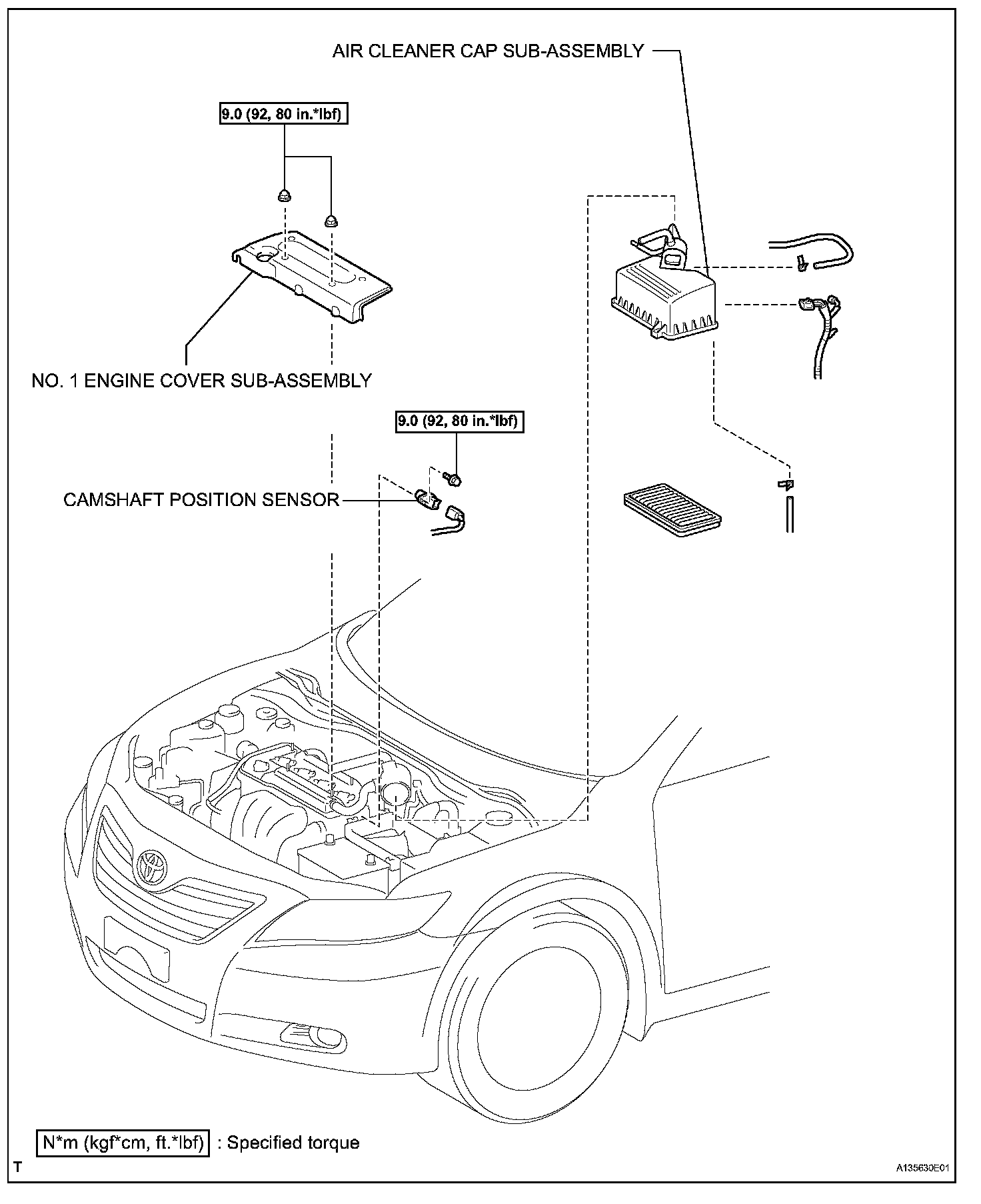 AIR CLEANER CAP SUB-ASSEMBLY

9.0 (92, 80 in.*lbf)

NO. 1 ENGINE COVER SUB-ASSEMBLY

9.0 (92, 80 in.*lbf)

CAMSHAFT POSITION SENSOR

N*m (kgf*cm, ft.*lbf) : Specified torque

T

A135630E01