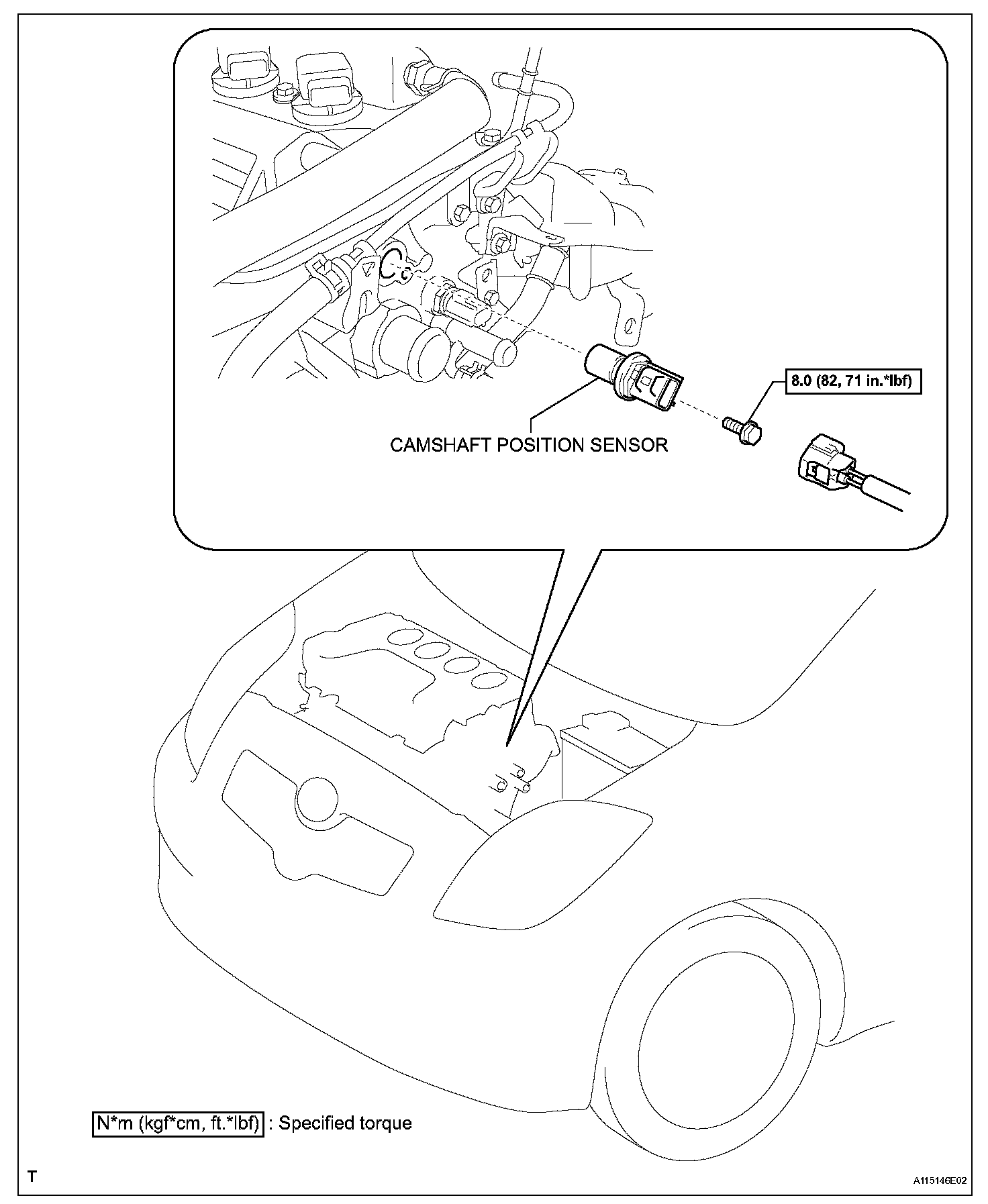 8.0 (82, 71 in.*lbf)

CAMSHAFT POSITION SENSOR

N*m (kgf*cm, ft.*lbf) : Specified torque

T

A115146E02