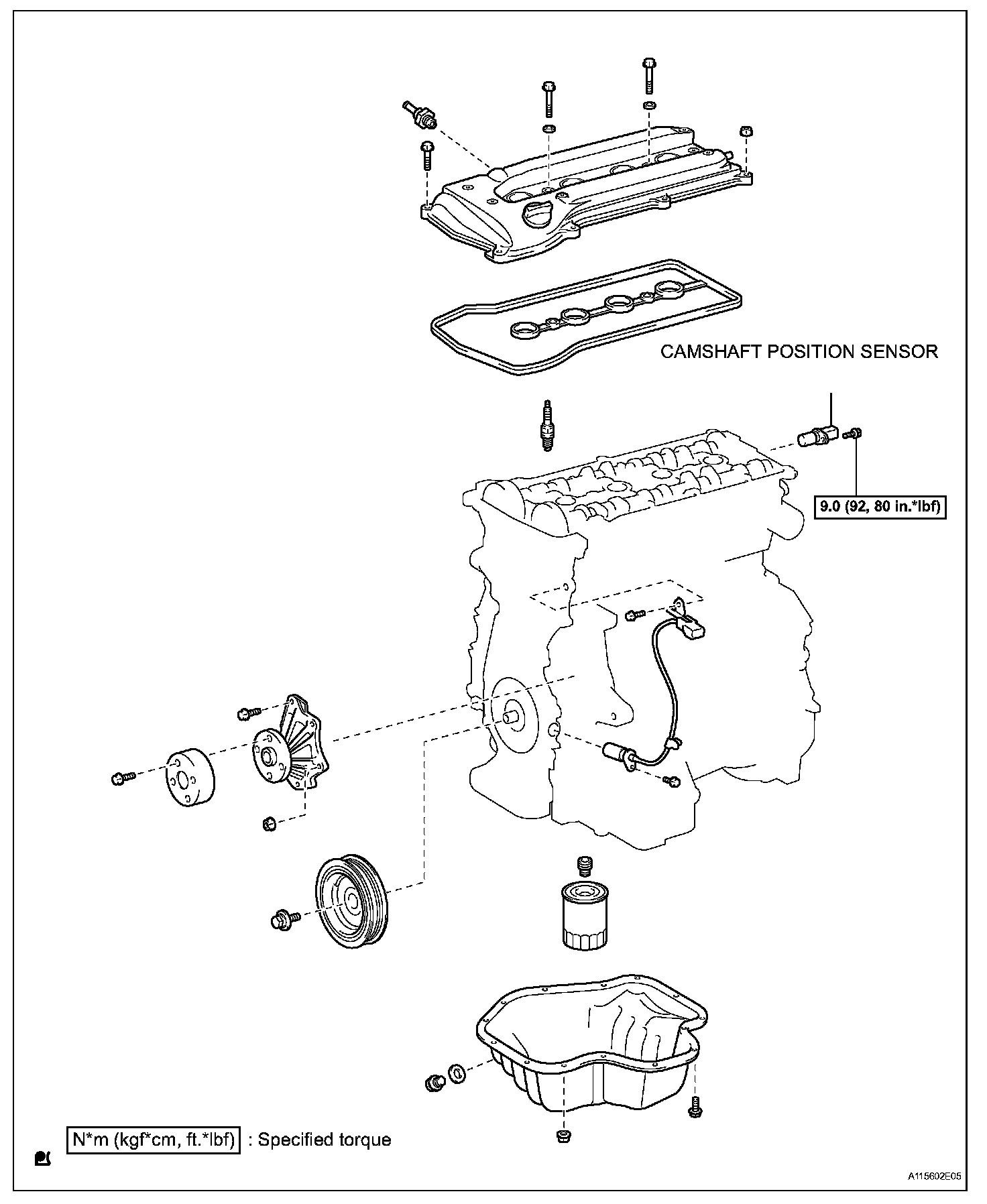 CAMSHAFT POSITION SENSOR

9.0 (92, 80 in.*lbf)

N*m (kgf*cm, ft.*lbf) : Specified torque

A115602E05