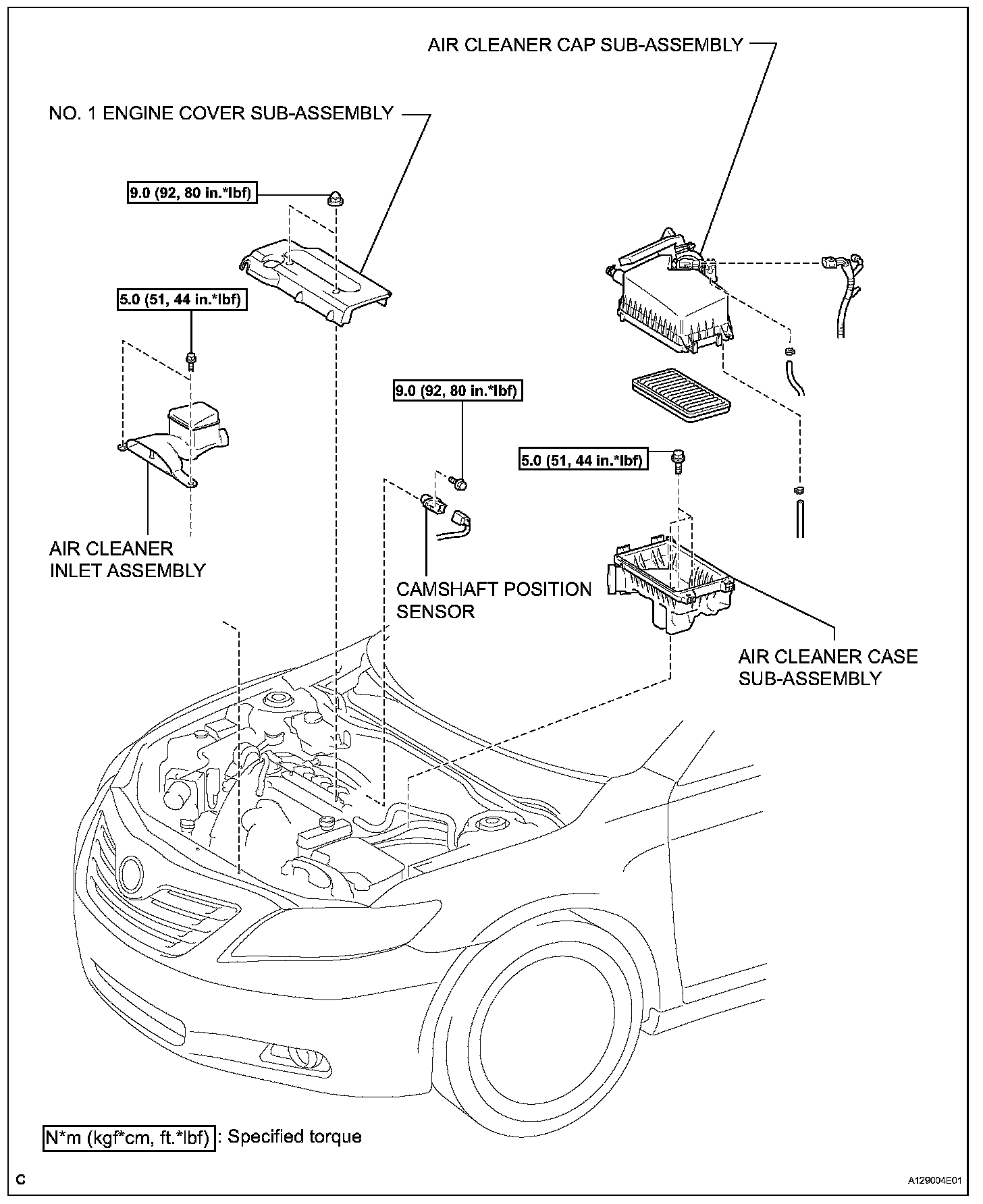 AIR CLEANER CAP SUB-ASSEMBLY

NO. 1 ENGINE COVER SUB-ASSEMBLY

9.0 (92, 80 in.*lbf)

5.0 (51, 44 in.*lbf)

9.0 (92, 80 in.*lbf)

5.0 (51, 44 in.*lbf)

AIR CLEANER INLET ASSEMBLY

CAMSHAFT POSITION SENSOR

AIR CLEANER CASE SUB-ASSEMBLY

N*m (kgf*cm, ft.*lbf) : Specified torque

C

A129004E01