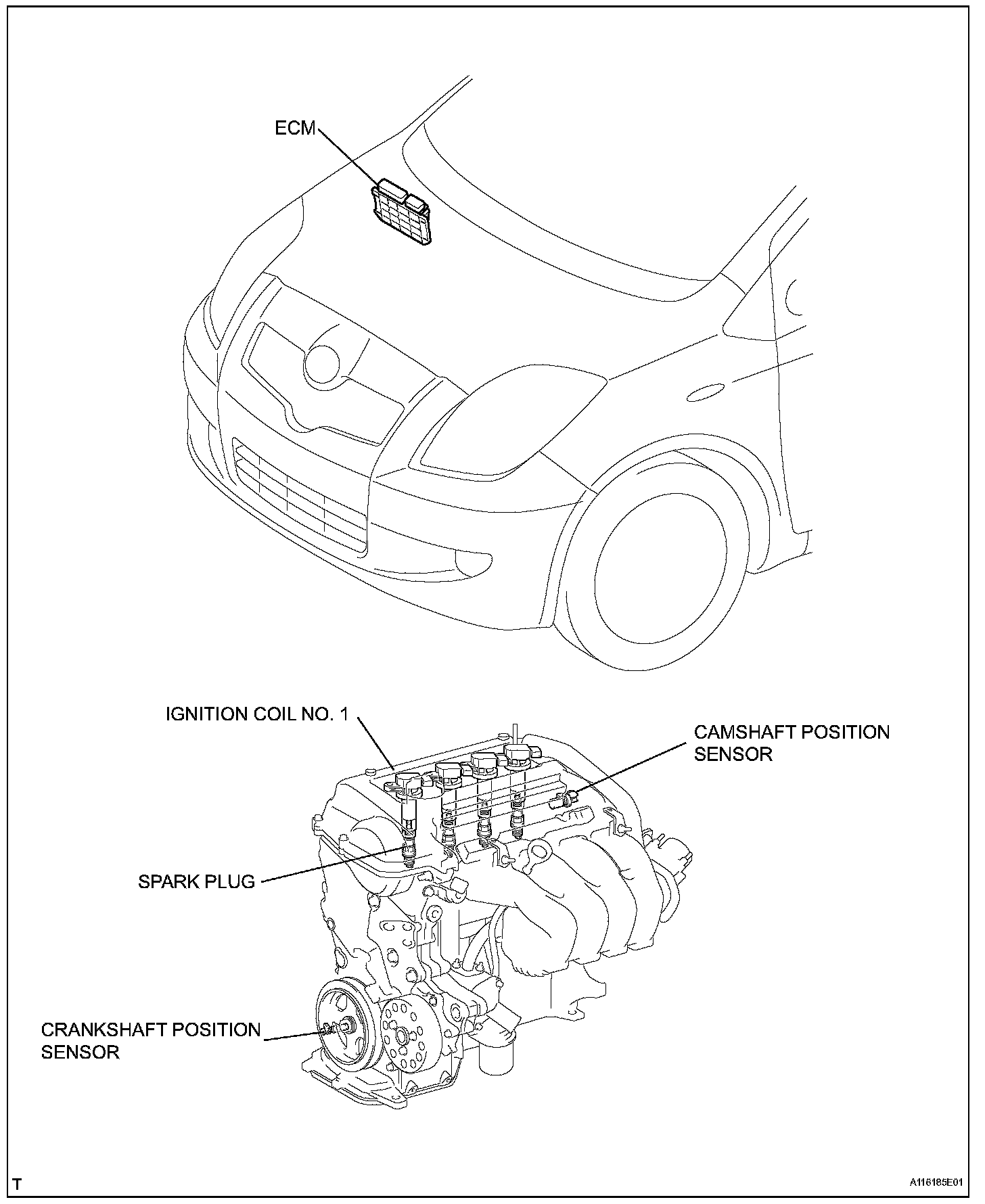 ECM

IGNITION COIL NO. 1

CAMSHAFT POSITION SENSOR

SPARK PLUG

CRANKSHAFT POSITION SENSOR

T

A116185E01