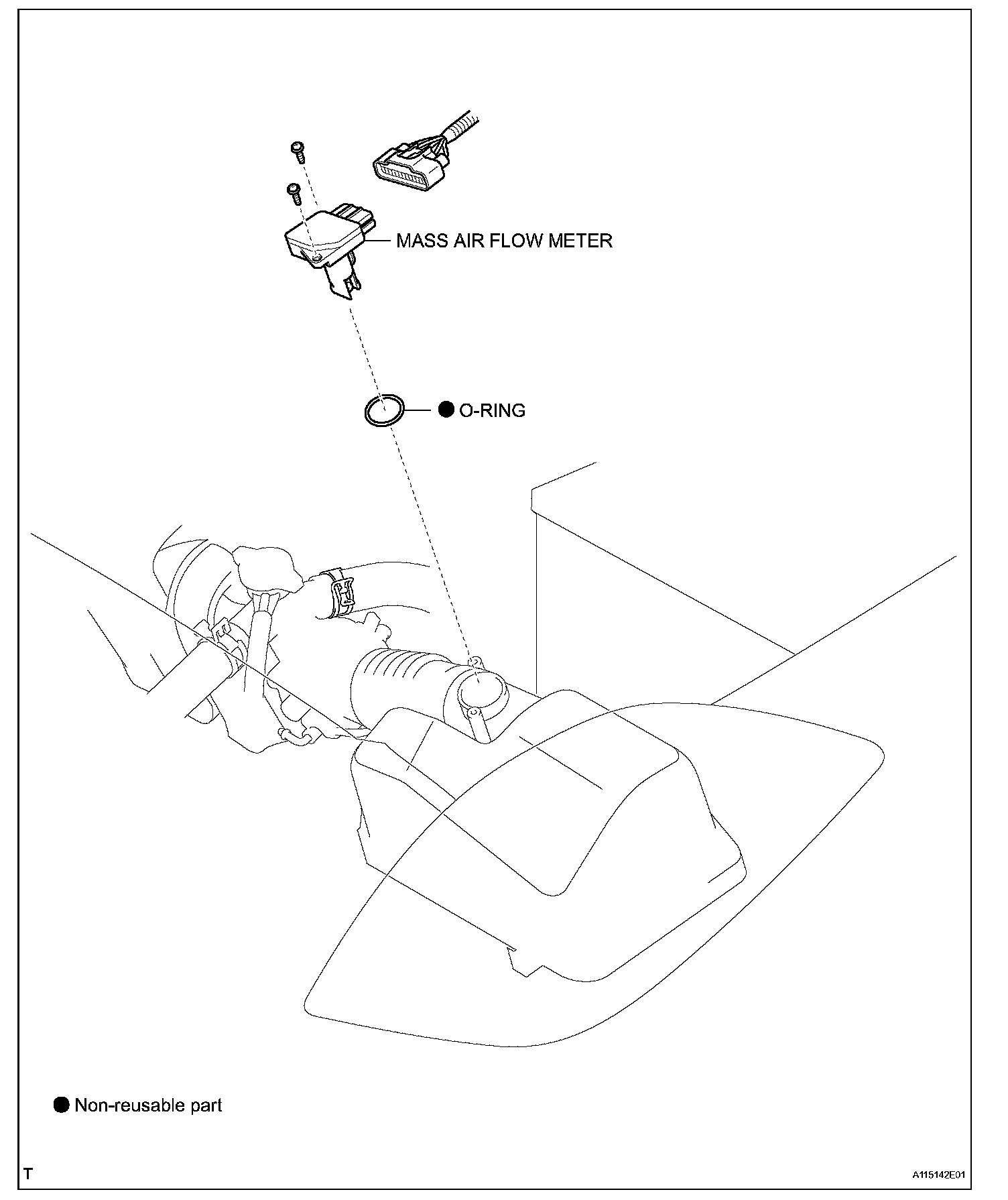 MASS AIR FLOW METER

● O-RING

● Non-reusable part

T

A115142E01