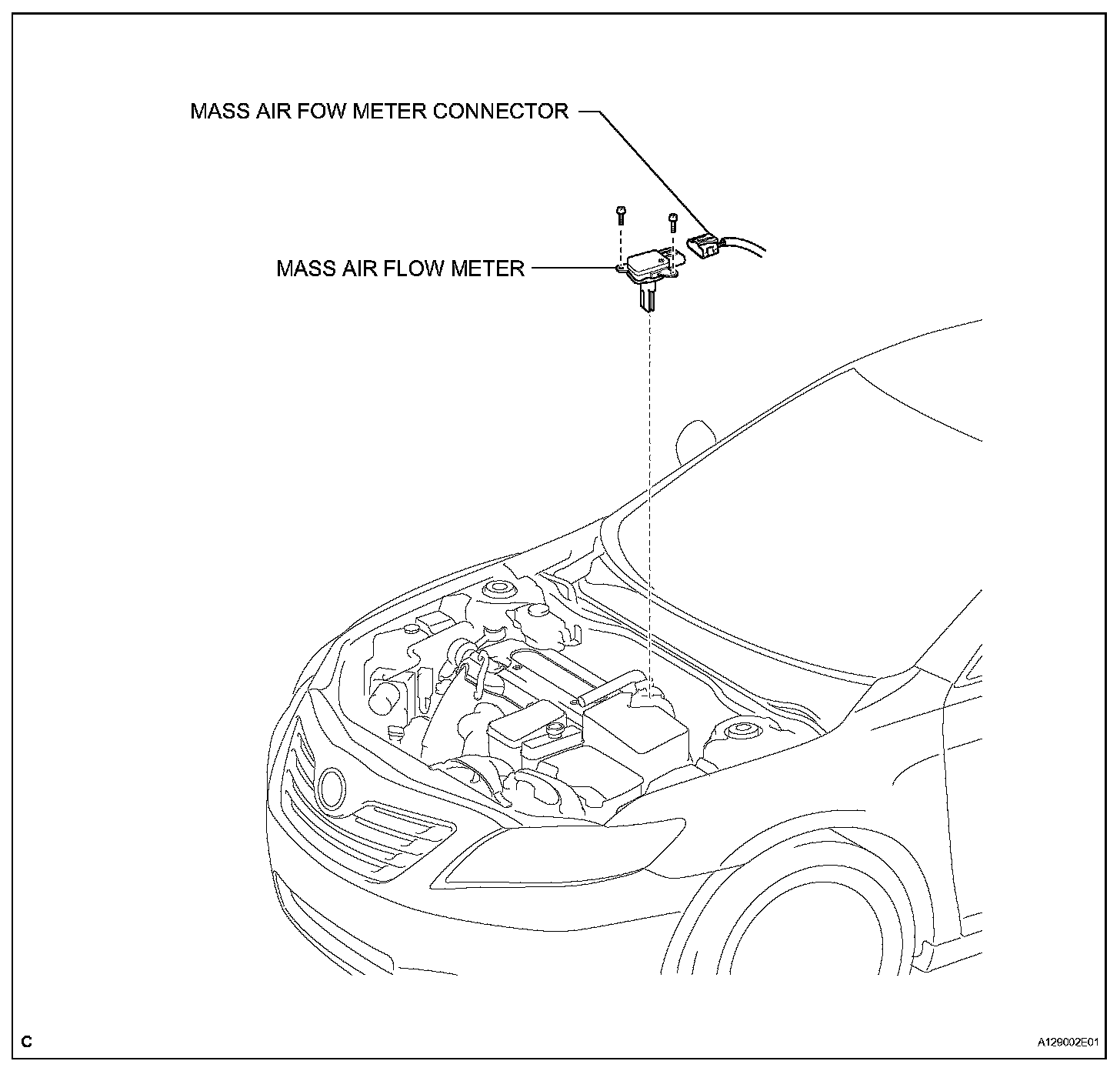 MASS AIR FOW METER CONNECTOR

MASS AIR FLOW METER

C

A129002E01