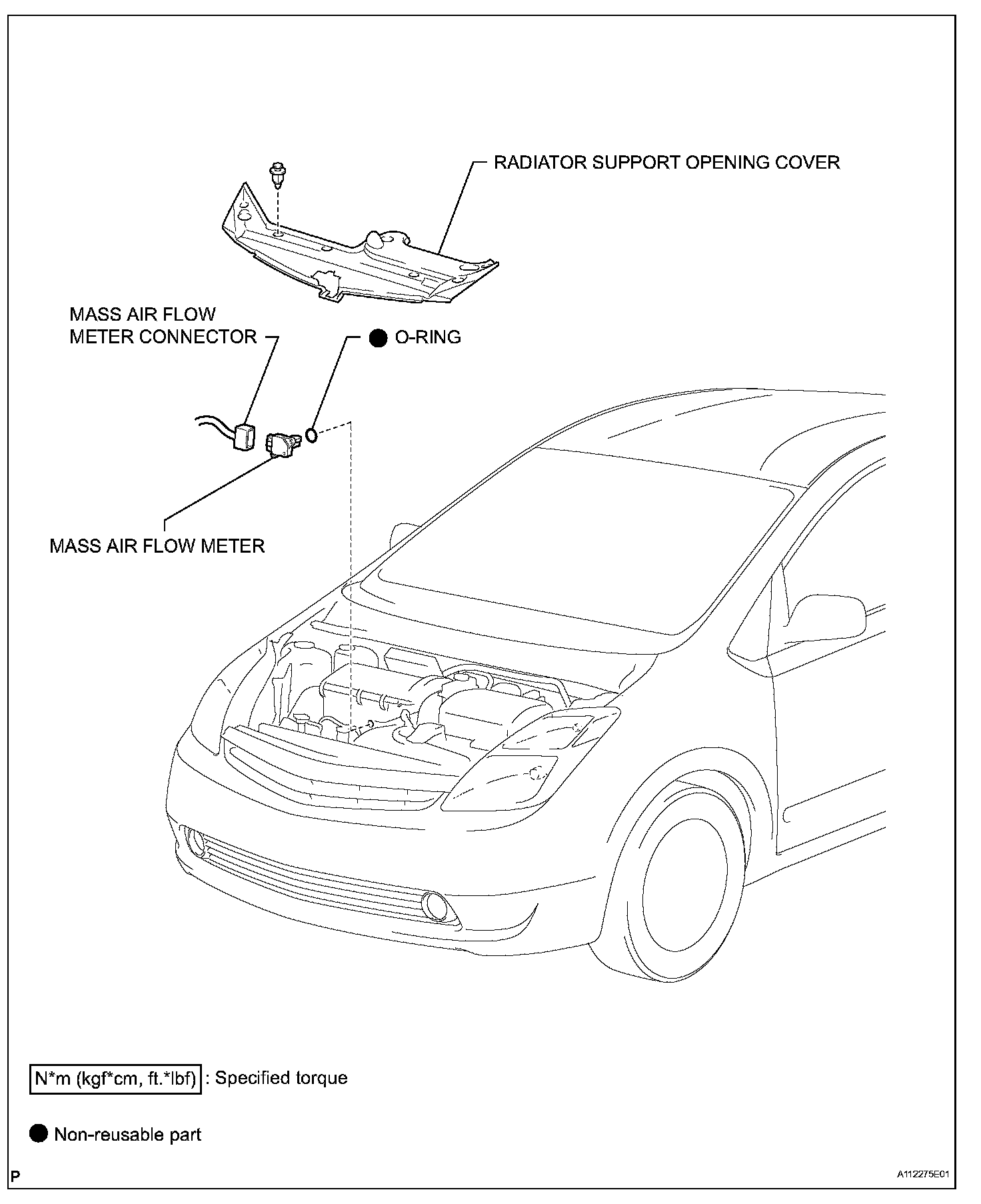 RADIATOR SUPPORT OPENING COVER

MASS AIR FLOW METER CONNECTOR

● O-RING

MASS AIR FLOW METER

N*m (kgf*cm, ft.*lbf) : Specified torque

● Non-reusable part

P

A112275E01