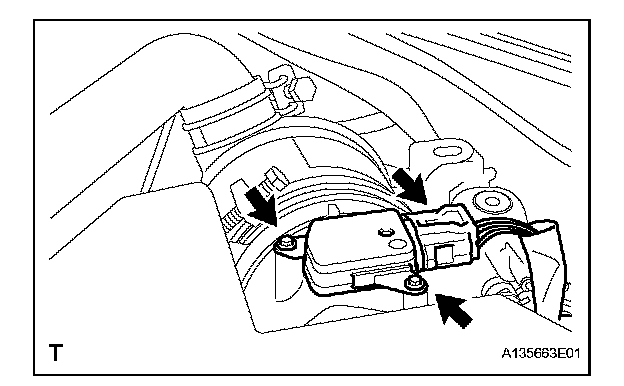 T

A135663E01