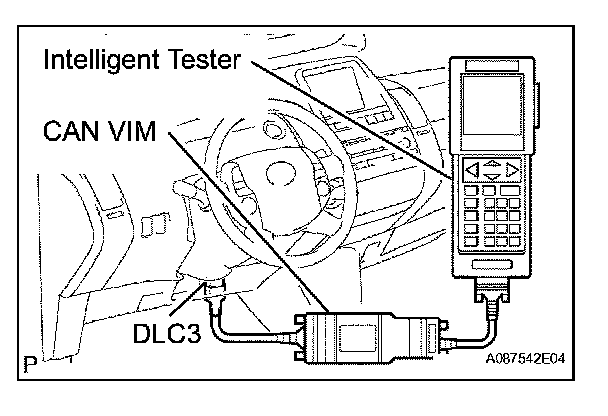 Intelligent Tester

CAN VIM

DLC3

P

A087542E04