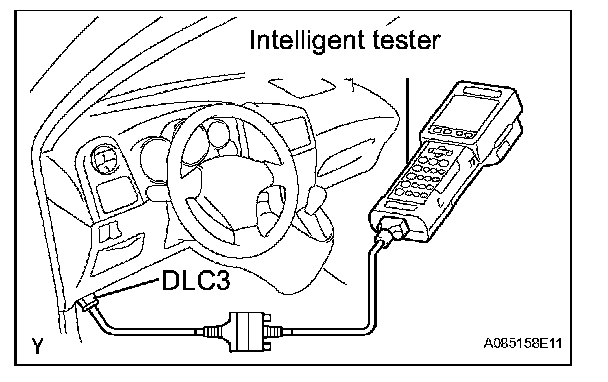 Intelligent tester

DLC3

Y

A085158E11