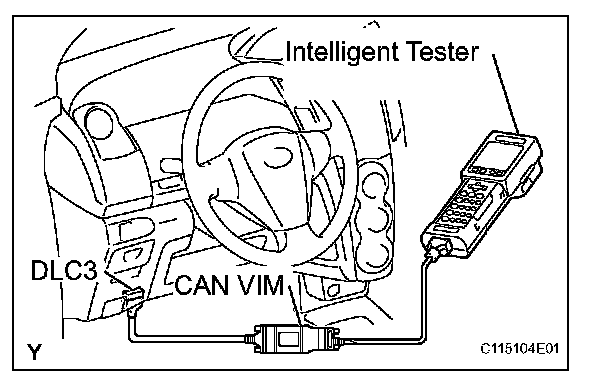 Intelligent Tester

DLC3

CAN VIM

Y

C115104E01