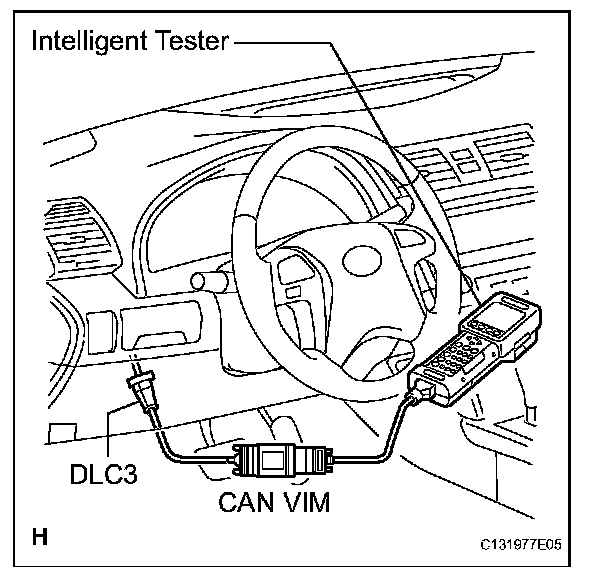 Intelligent Tester

DLC3

CAN VIM

H

C131977E05