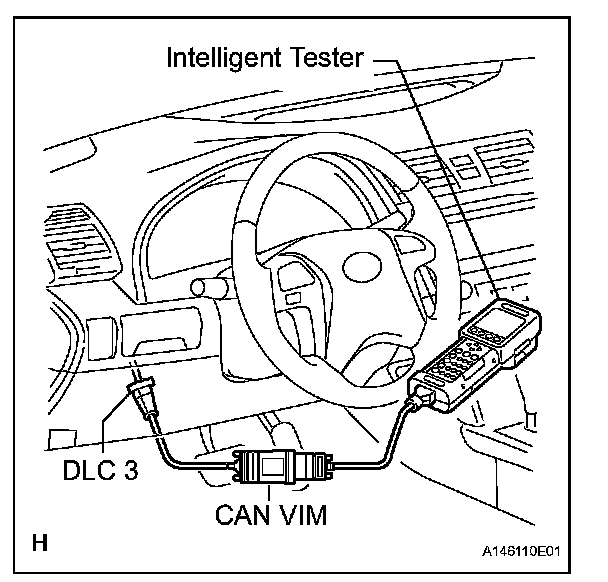 Intelligent Tester

DLC 3

CAN VIM

H

A146110E01