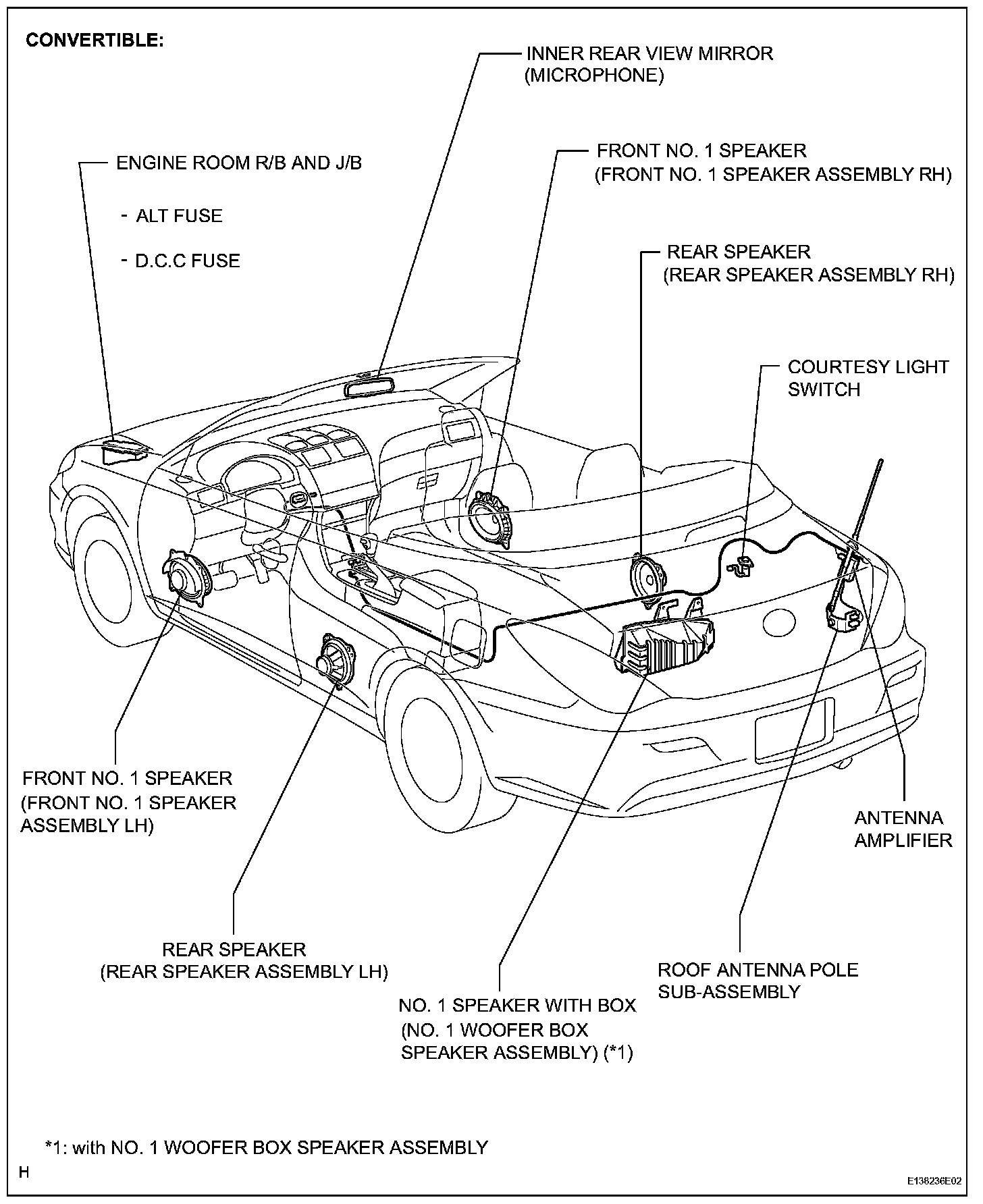 CONVERTIBLE:

INNER REAR VIEW MIRROR (MICROPHONE)

ENGINE ROOM R/B AND J/B

- ALT FUSE

- D.C.C FUSE

FRONT NO. 1 SPEAKER (FRONT NO. 1 SPEAKER ASSEMBLY RH)

REAR SPEAKER (REAR SPEAKER ASSEMBLY RH)

COURTESY LIGHT SWITCH

FRONT NO. 1 SPEAKER (FRONT NO. 1 SPEAKER ASSEMBLY LH)

ANTENNA AMPLIFIER

REAR SPEAKER (REAR SPEAKER ASSEMBLY LH)

ROOF ANTENNA POLE SUB-ASSEMBLY

NO. 1 SPEAKER WITH BOX (NO. 1 WOOFER BOX SPEAKER ASSEMBLY) (*1)

*1: with NO. 1 WOOFER BOX SPEAKER ASSEMBLY

H

E138236E02