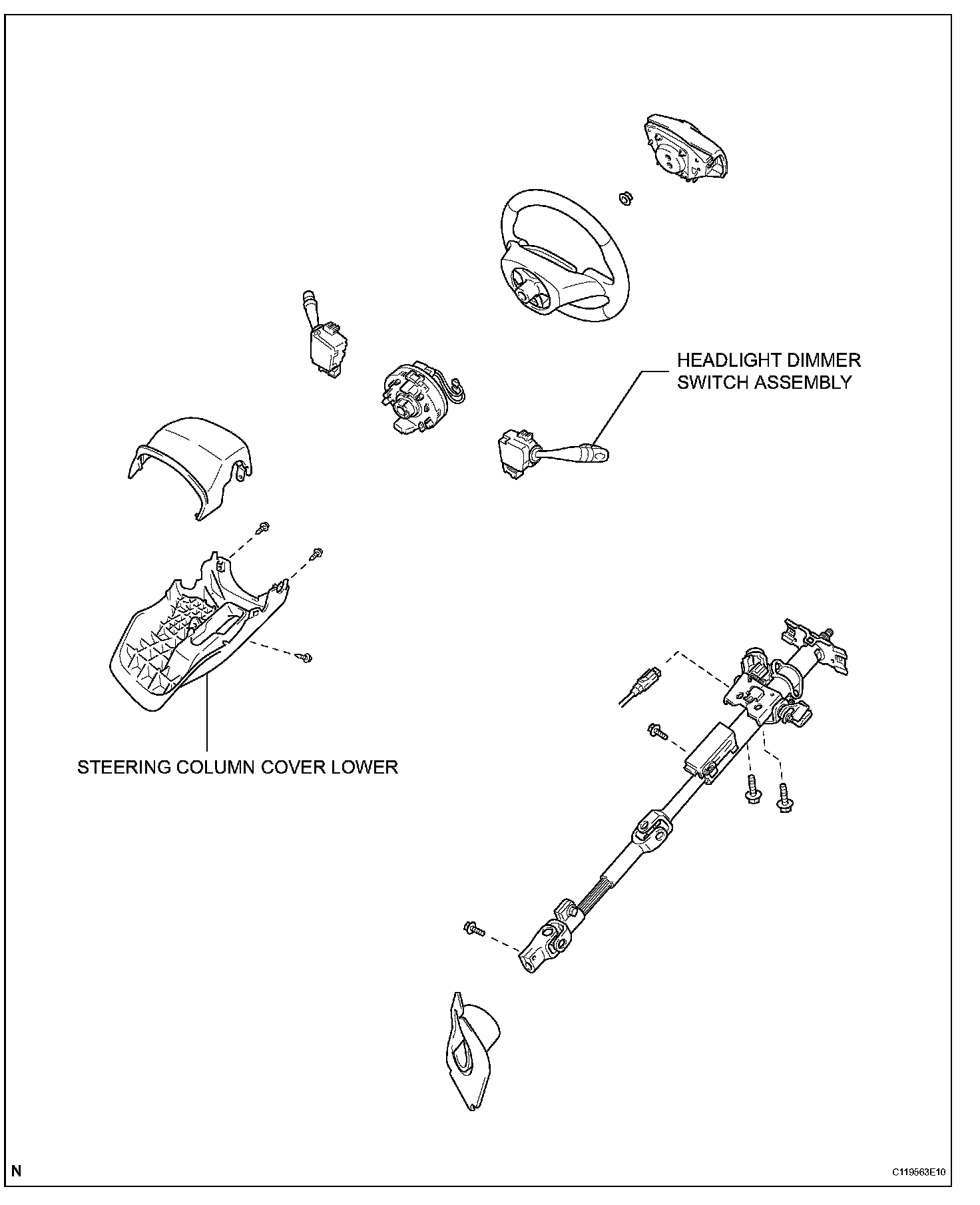 HEADLIGHT DIMMER SWITCH ASSEMBLY

STEERING COLUMN COVER LOWER

N

C119563E10