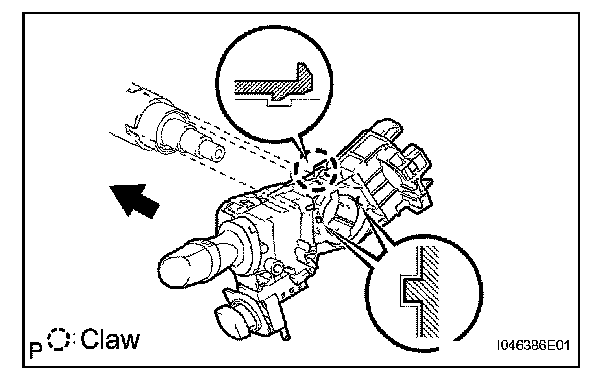 P : Claw

I046386E01