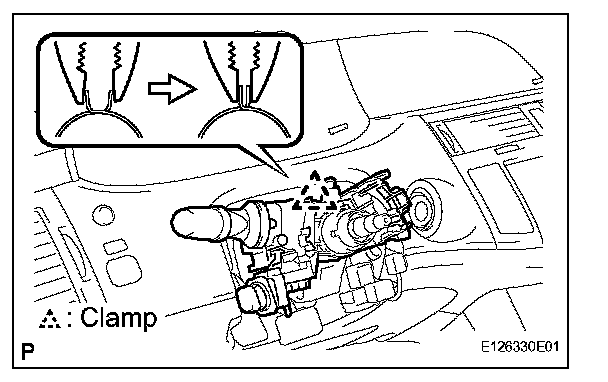 : Clamp

P

E126330E01