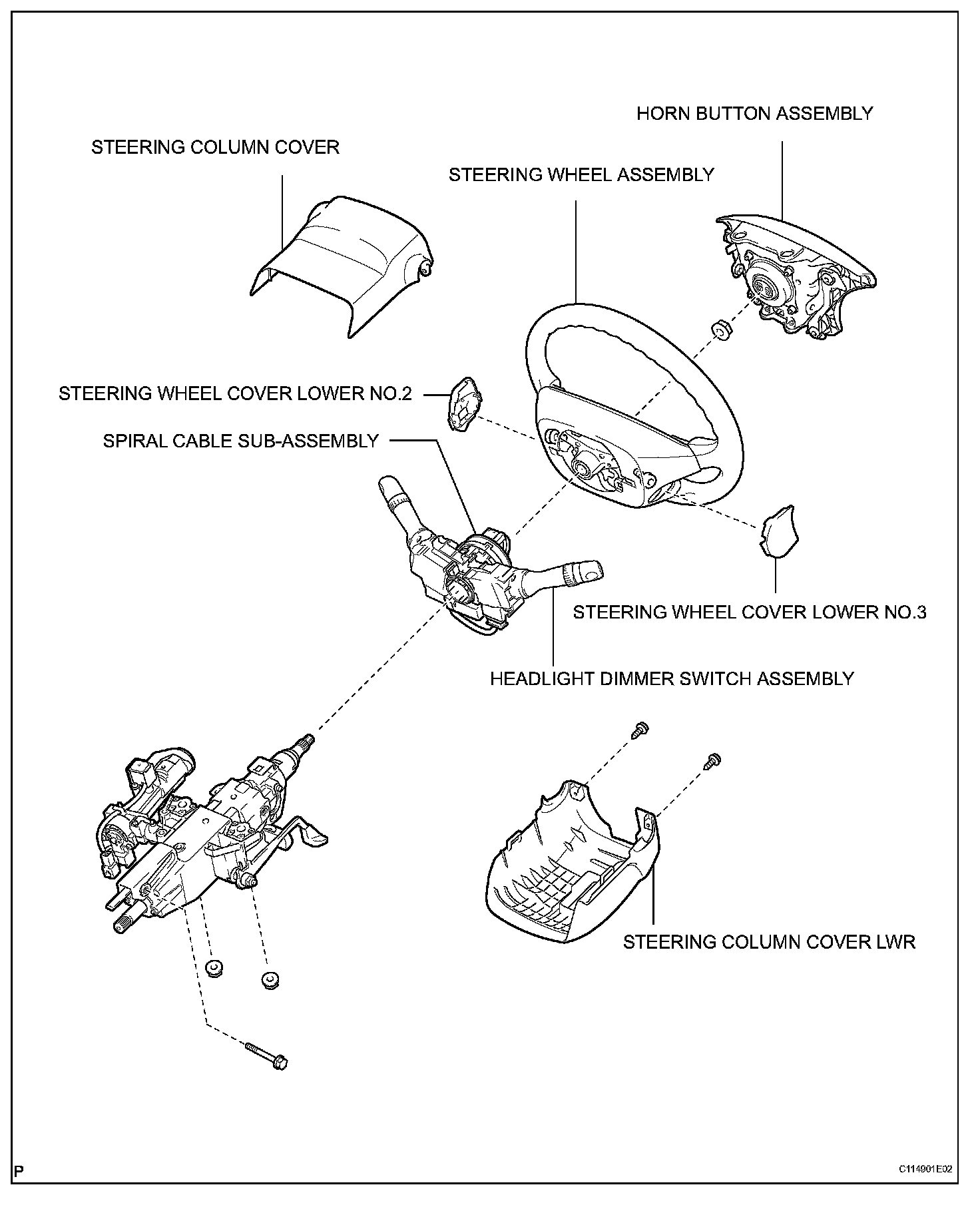 HORN BUTTON ASSEMBLY

STEERING COLUMN COVER

STEERING WHEEL ASSEMBLY

STEERING WHEEL COVER LOWER NO.2

SPIRAL CABLE SUB-ASSEMBLY

STEERING WHEEL COVER LOWER NO.3

HEADLIGHT DIMMER SWITCH ASSEMBLY

STEERING COLUMN COVER LWR

P

C114901E02