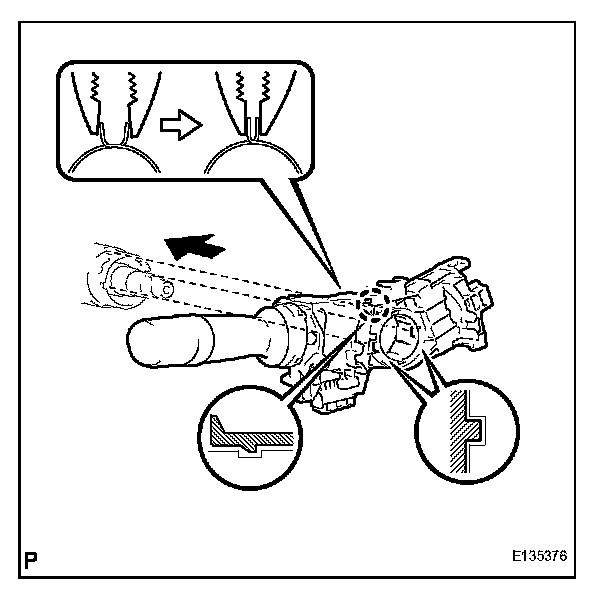 P

E135376