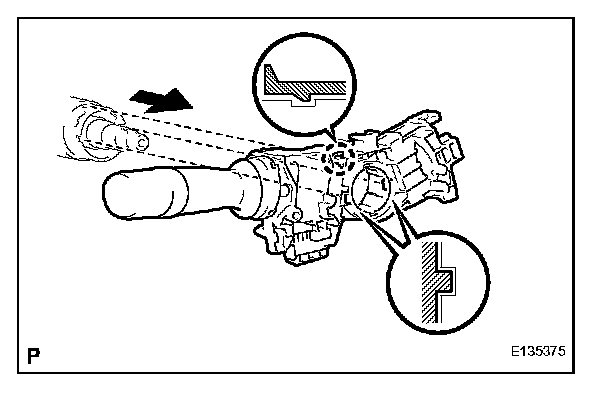 P

E135375