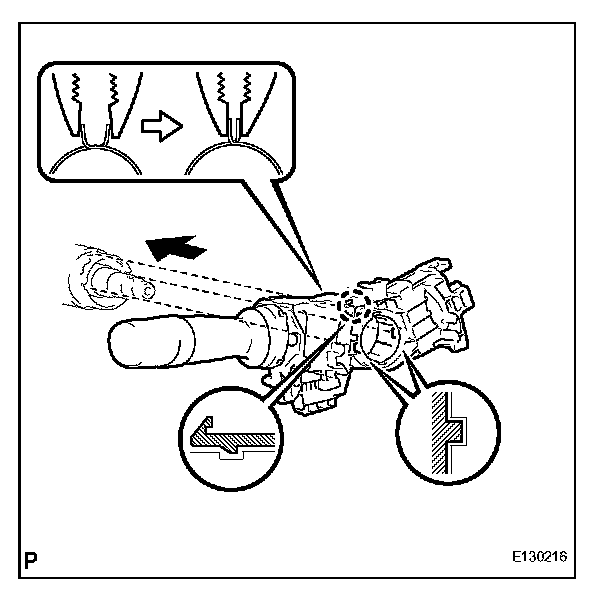 P

E130216