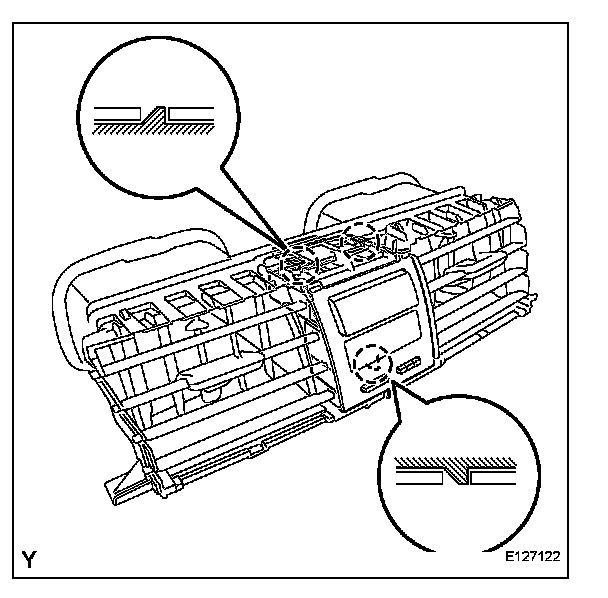 Y
E127122