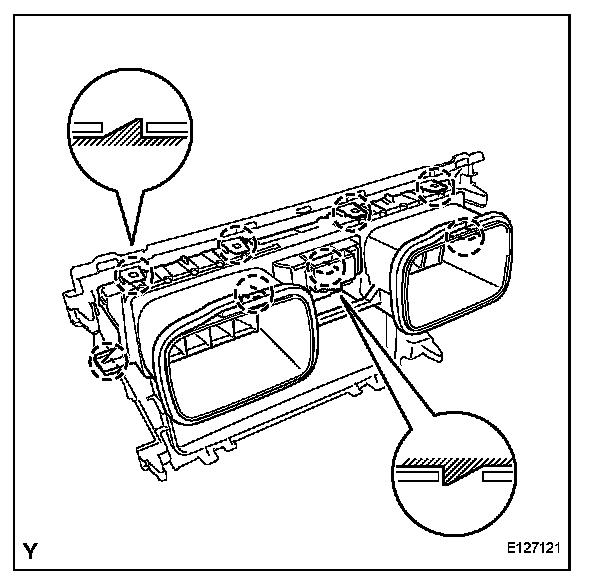 Y

E127121