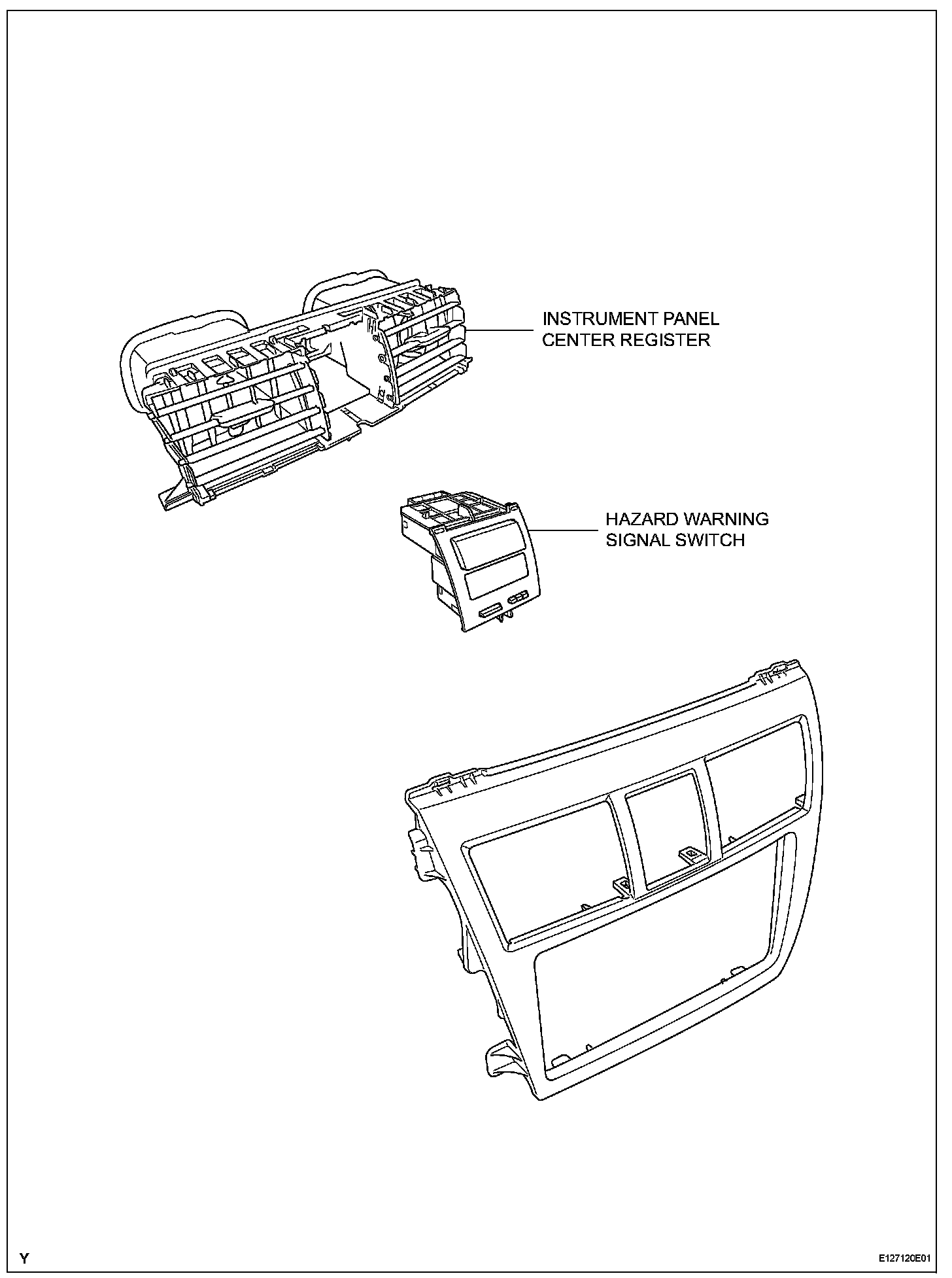 INSTRUMENT PANEL CENTER REGISTER

HAZARD WARNING SIGNAL SWITCH

Y

E127120E01