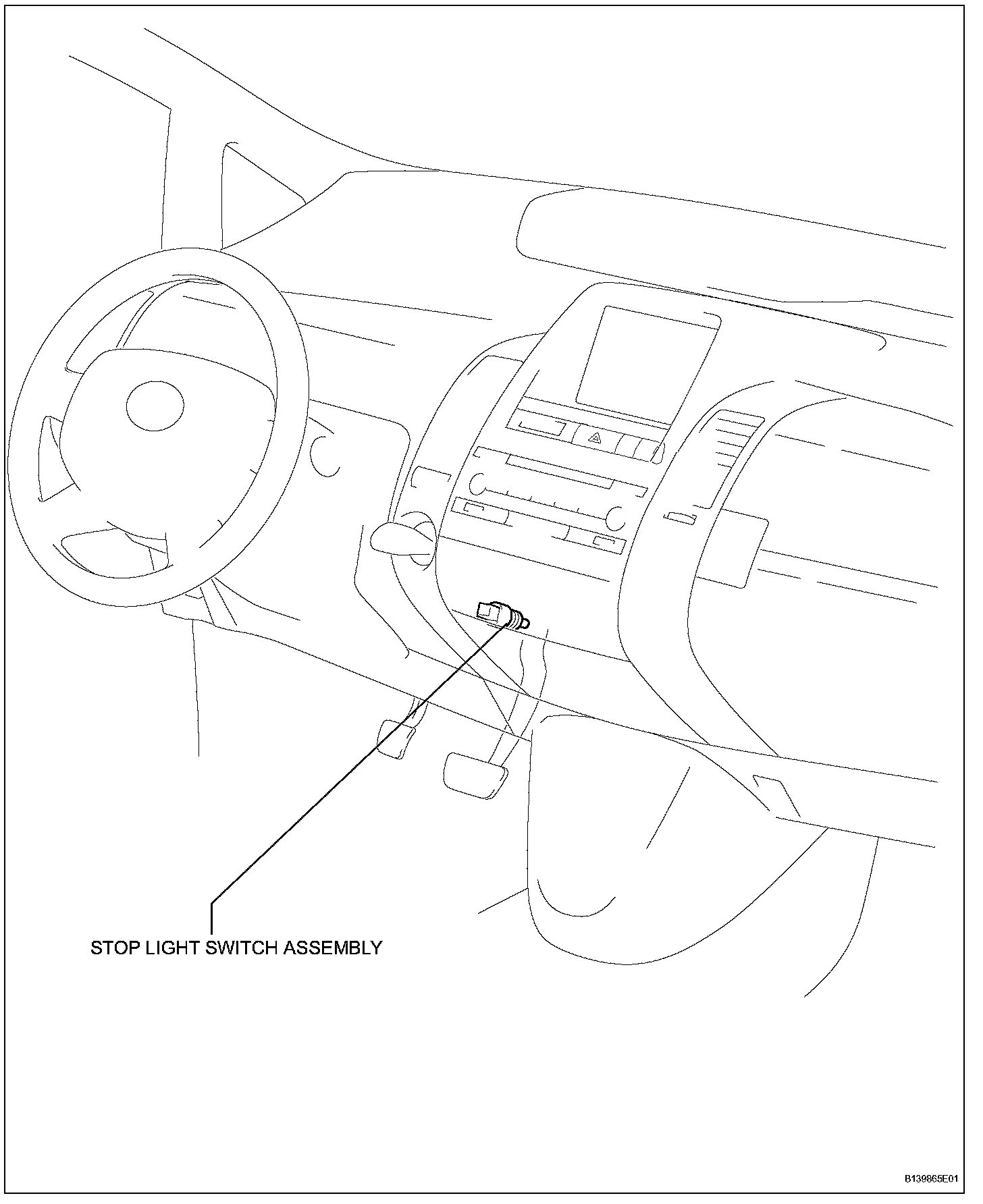 STOP LIGHT SWITCH ASSEMBLY

B139865E01