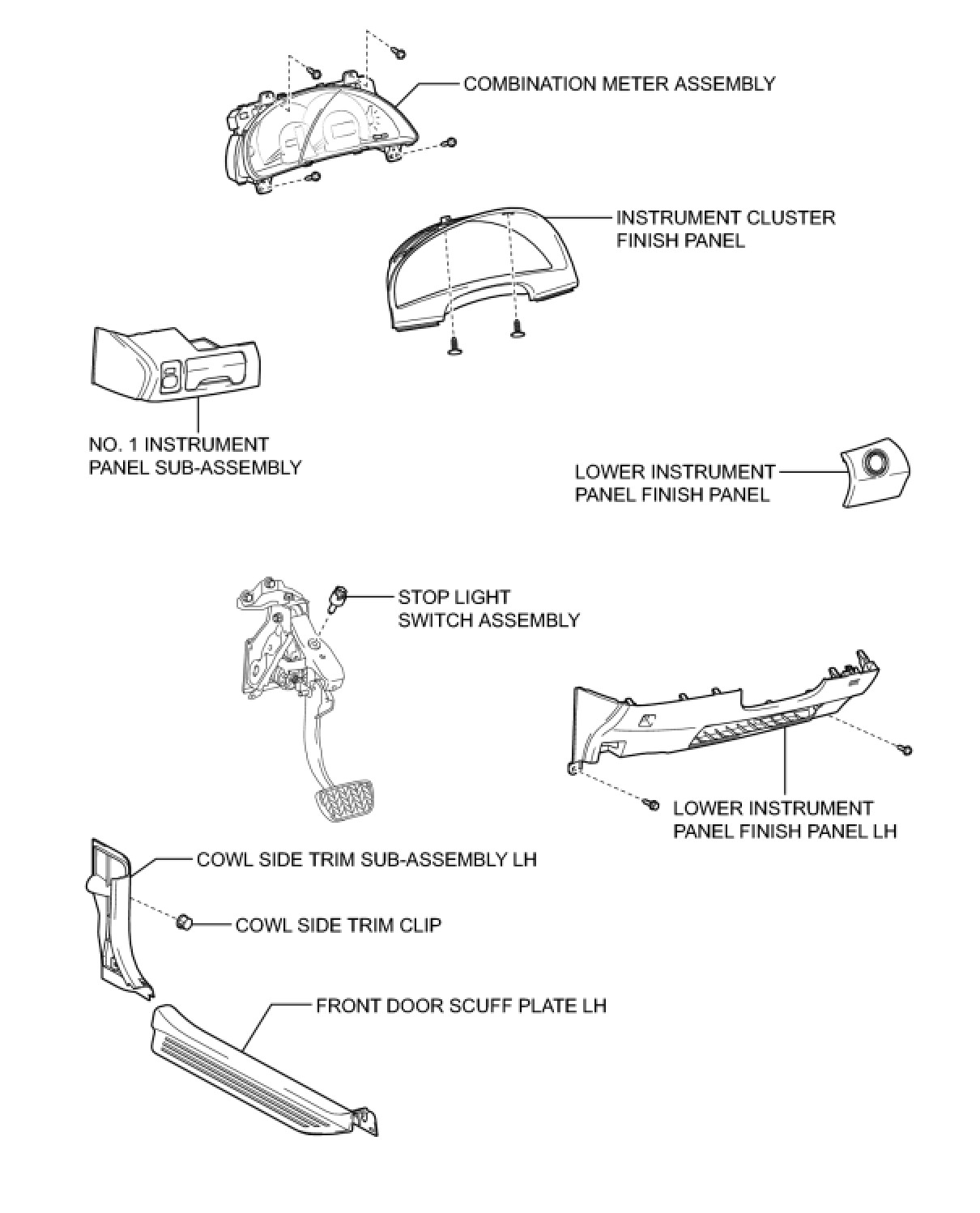 COMBINATION METER ASSEMBLY

INSTRUMENT CLUSTER FINISH PANEL

NO. 1 INSTRUMENT PANEL SUB-ASSEMBLY

LOWER INSTRUMENT PANEL FINISH PANEL

STOP LIGHT SWITCH ASSEMBLY

LOWER INSTRUMENT PANEL FINISH PANEL LH

COWL SIDE TRIM SUB-ASSEMBLY LH

COWL SIDE TRIM CLIP

FRONT DOOR SCUFF PLATE LH