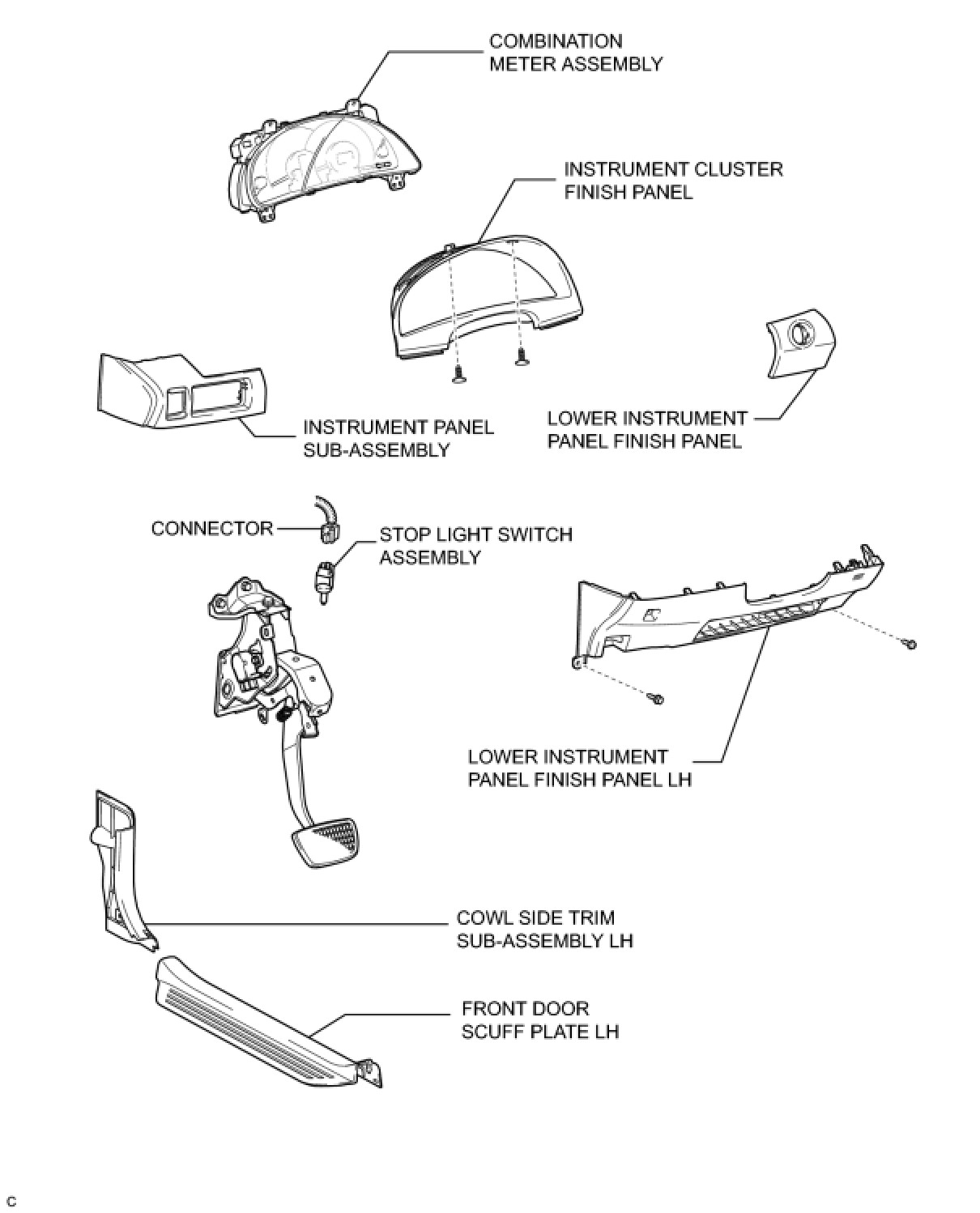 COMBINATION METER ASSEMBLY

INSTRUMENT CLUSTER FINISH PANEL

INSTRUMENT PANEL SUB-ASSEMBLY

LOWER INSTRUMENT PANEL FINISH PANEL

CONNECTOR

STOP LIGHT SWITCH ASSEMBLY

LOWER INSTRUMENT PANEL FINISH PANEL LH

COWL SIDE TRIM SUB-ASSEMBLY LH

FRONT DOOR SCUFF PLATE LH

C