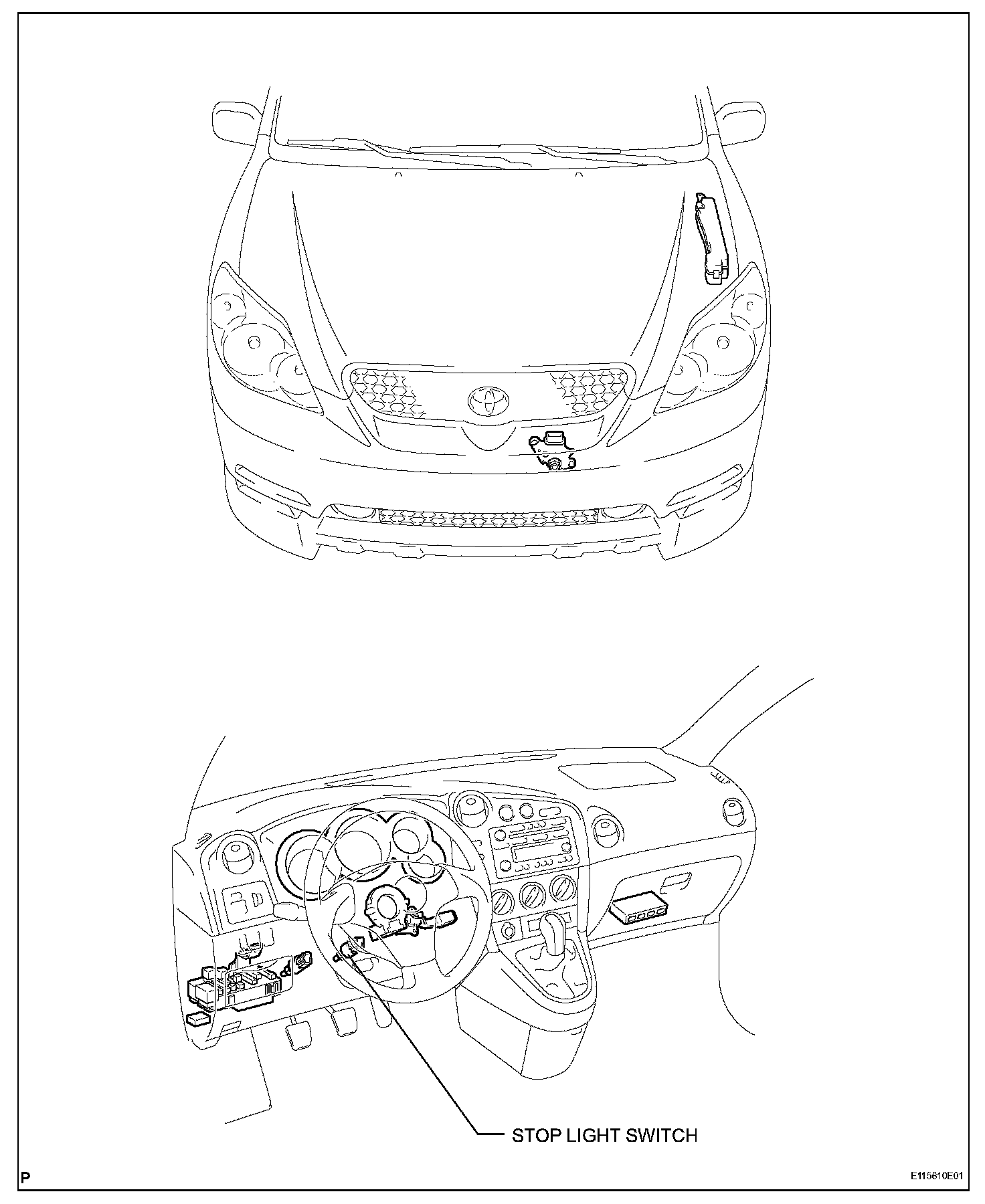 STOP LIGHT SWITCH

P

E115610E01