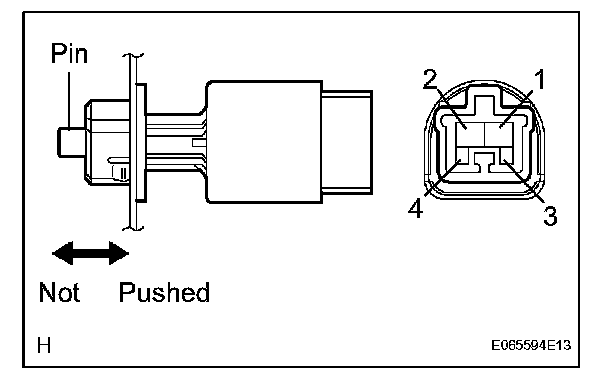 Pin

2
1
4
3

Not Pushed

H

E065594E13