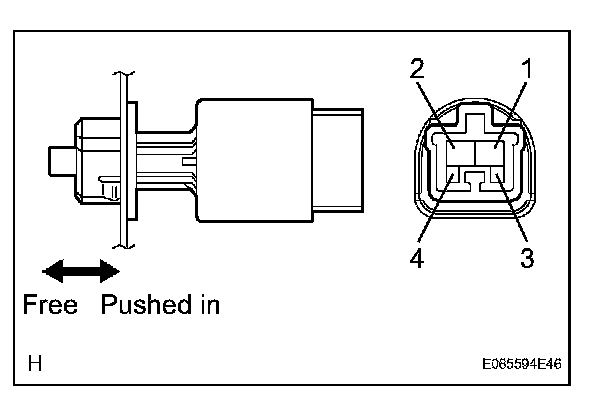 2
1
4
3
Free Pushed in
H
E085594E46