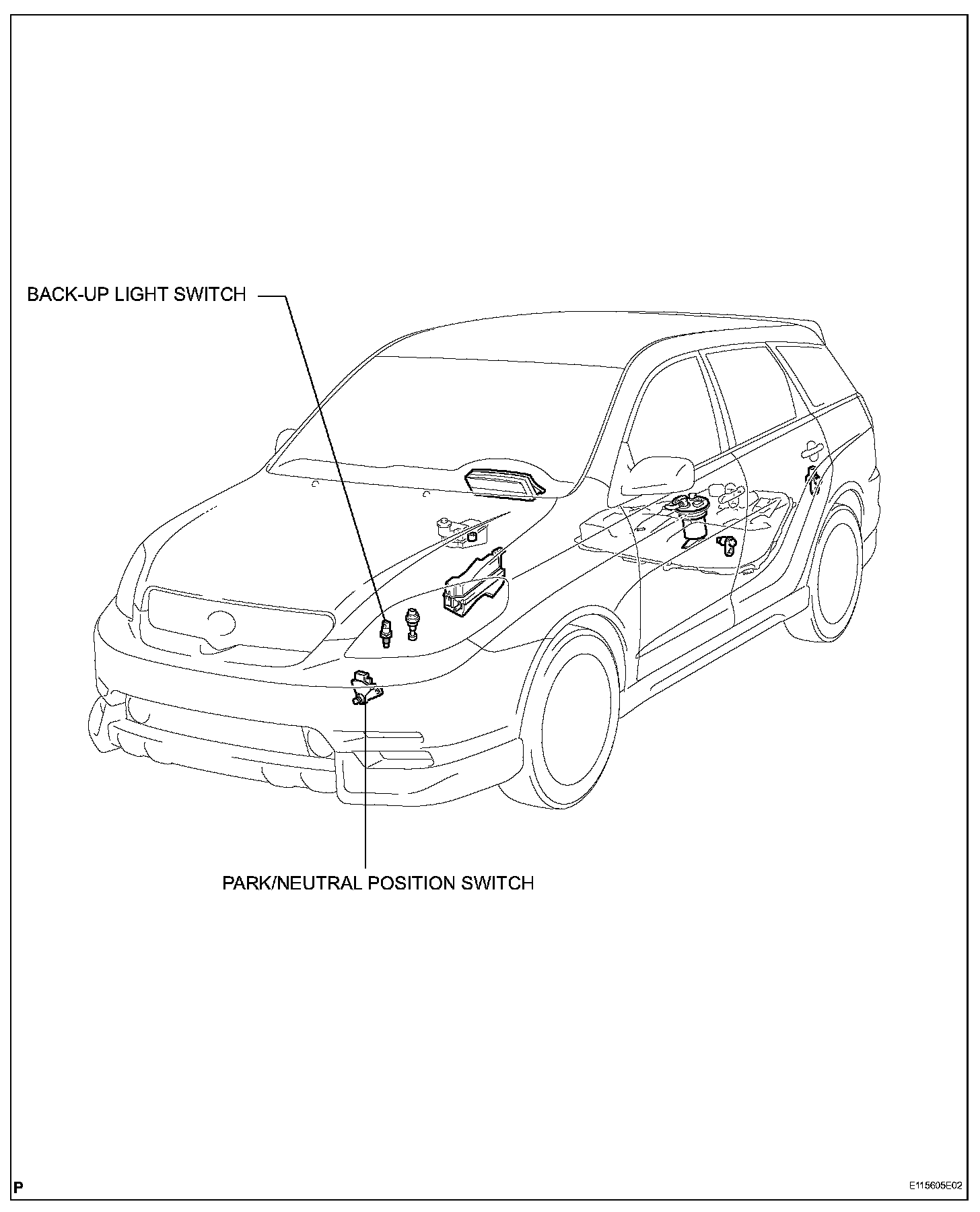 BACK-UP LIGHT SWITCH

PARK/NEUTRAL POSITION SWITCH

P

E115605E02