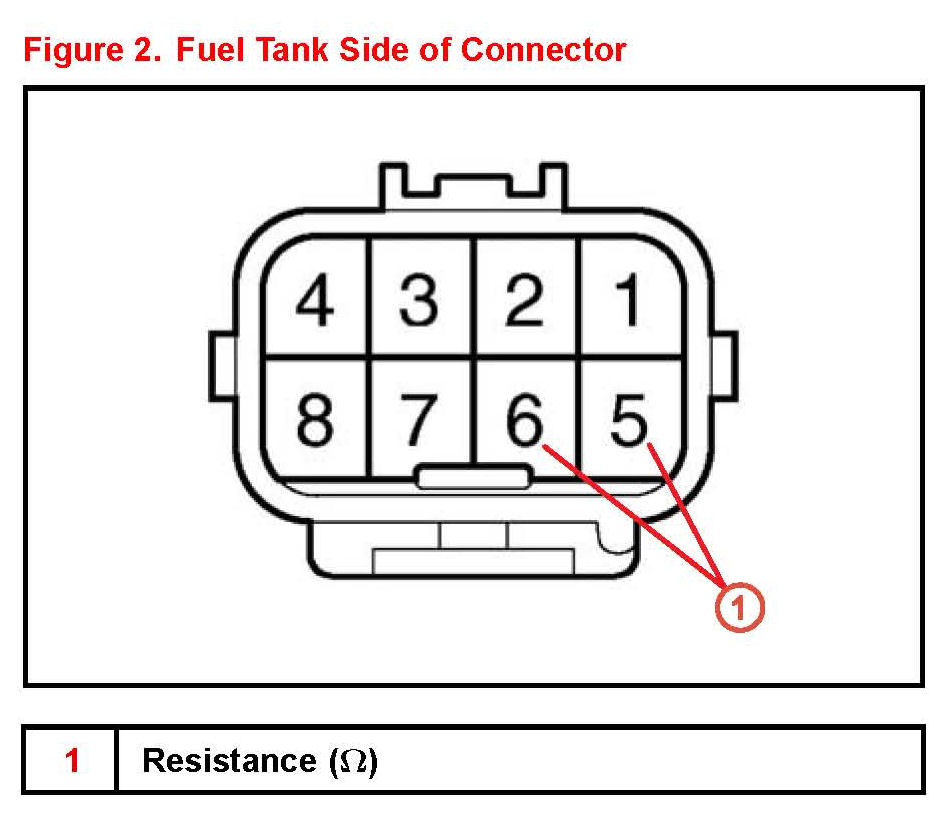 Figure 2. Fuel Tank Side of Connector

4 3 2 1
8 7 6 5

1

| 1 | Resistance ($\Omega$) |
|---|---|