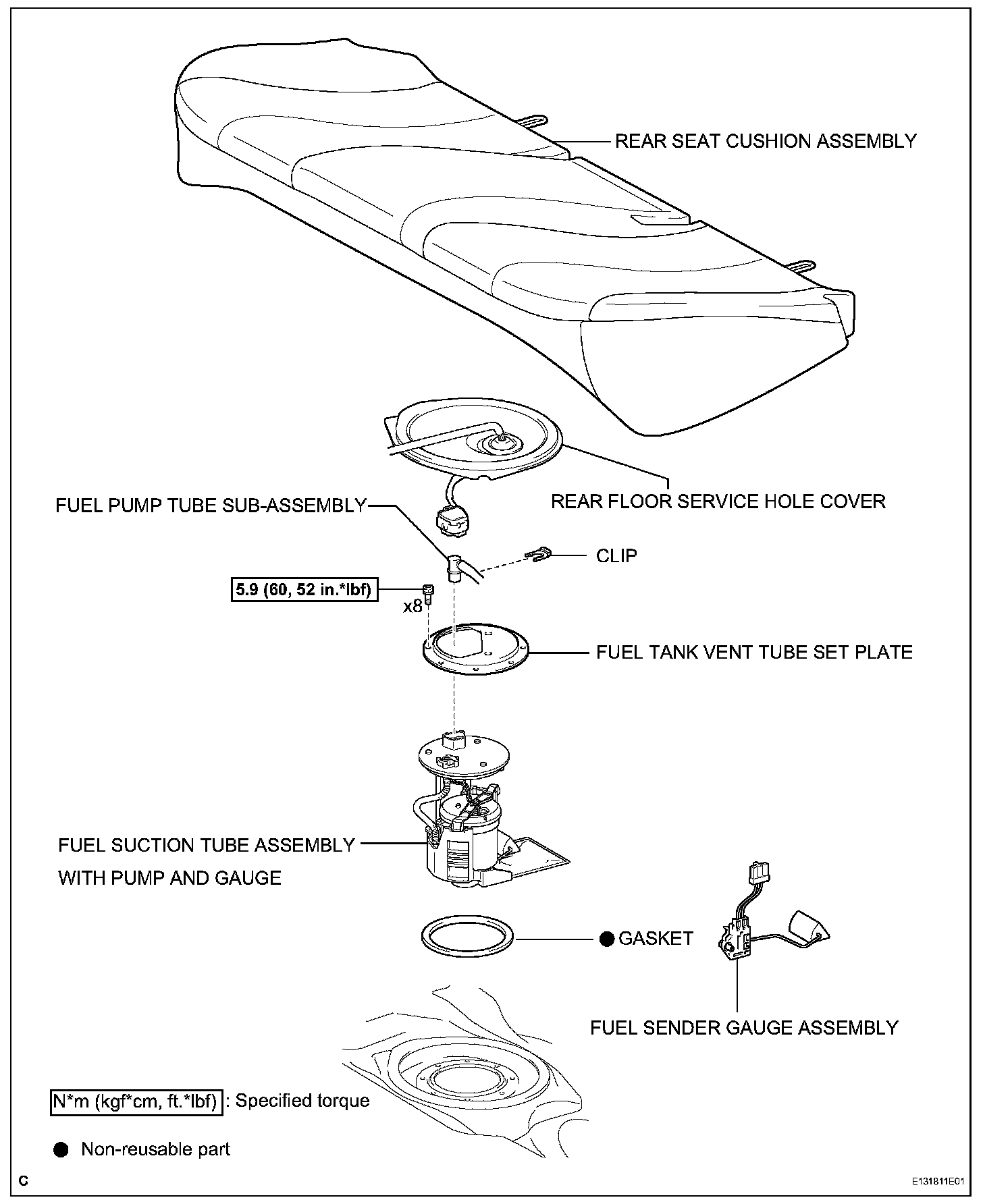 REAR SEAT CUSHION ASSEMBLY

REAR FLOOR SERVICE HOLE COVER

FUEL PUMP TUBE SUB-ASSEMBLY

CLIP

5.9 (60, 52 in.*lbf)

x8

FUEL TANK VENT TUBE SET PLATE

FUEL SUCTION TUBE ASSEMBLY WITH PUMP AND GAUGE

● GASKET

FUEL SENDER GAUGE ASSEMBLY

N*m (kgf*cm, ft.*lbf) : Specified torque

● Non-reusable part

C

E131811E01