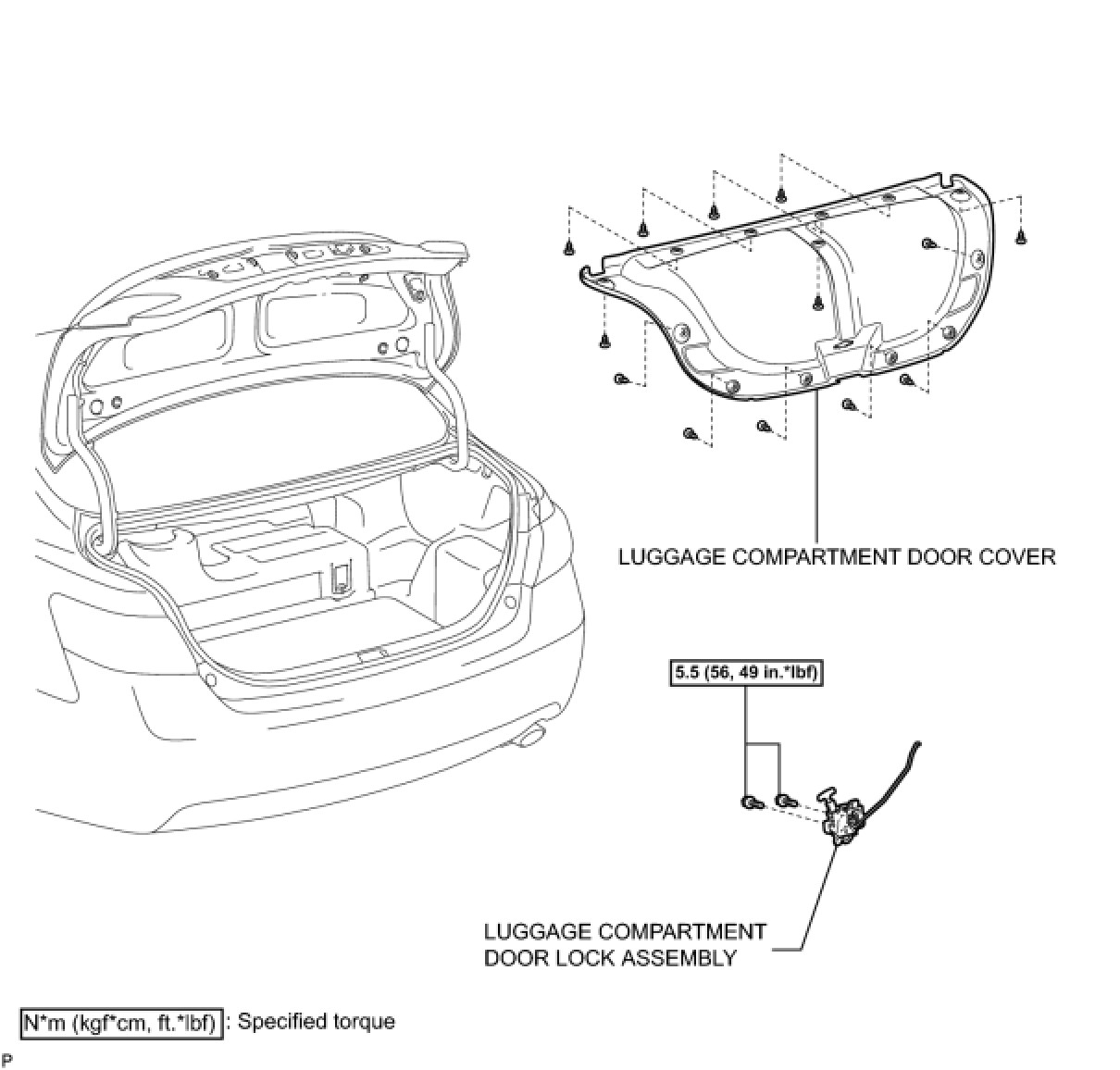 LUGGAGE COMPARTMENT DOOR COVER

5.5 (56, 49 in.*lbf)

LUGGAGE COMPARTMENT DOOR LOCK ASSEMBLY

N*m (kgf*cm, ft.*lbf) : Specified torque

P