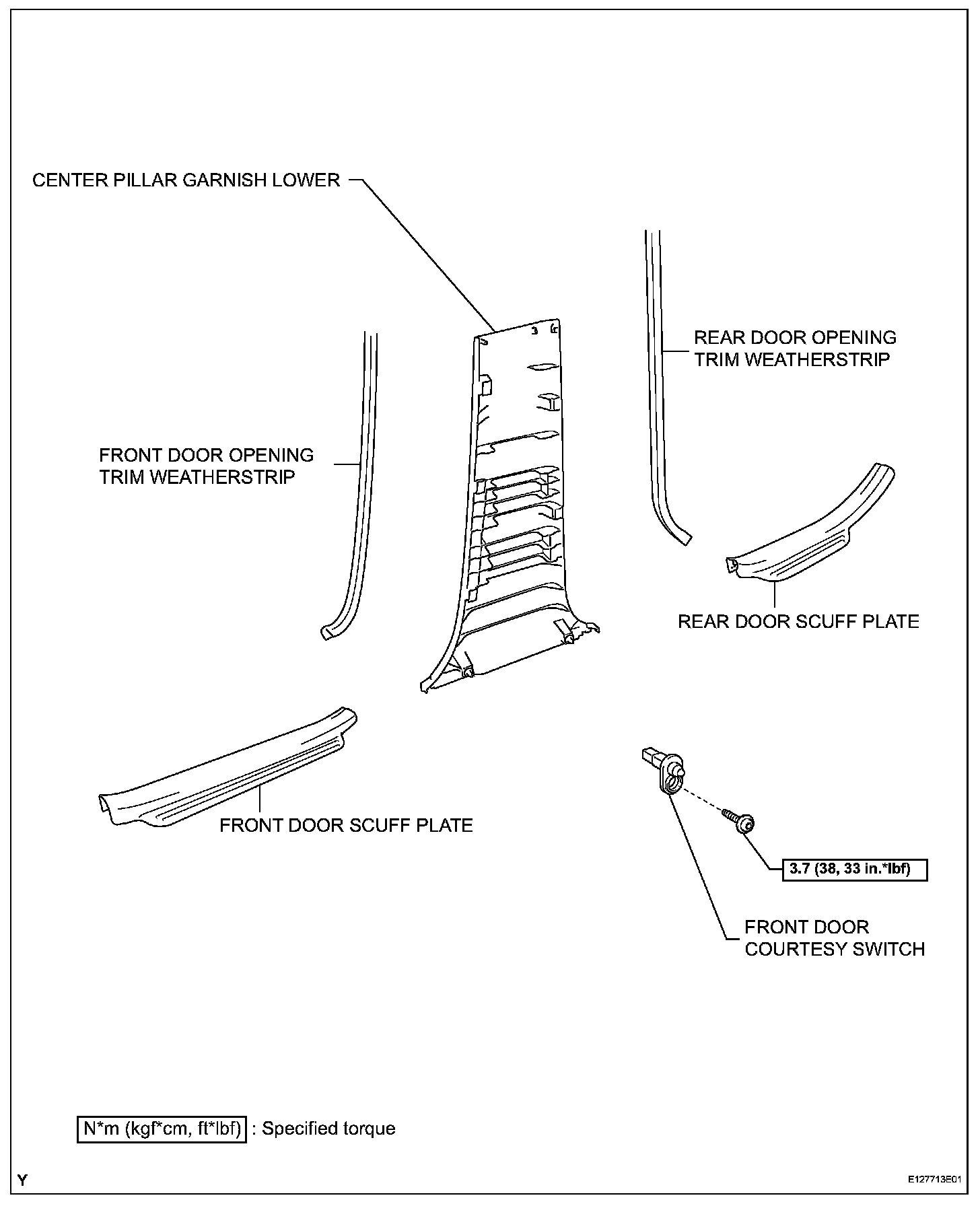 CENTER PILLAR GARNISH LOWER

REAR DOOR OPENING TRIM WEATHERSTRIP

FRONT DOOR OPENING TRIM WEATHERSTRIP

REAR DOOR SCUFF PLATE

FRONT DOOR SCUFF PLATE

3.7 (38, 33 in.*lbf)

FRONT DOOR COURTESY SWITCH

N*m (kgf*cm, ft*lbf) : Specified torque

Y

E127713E01