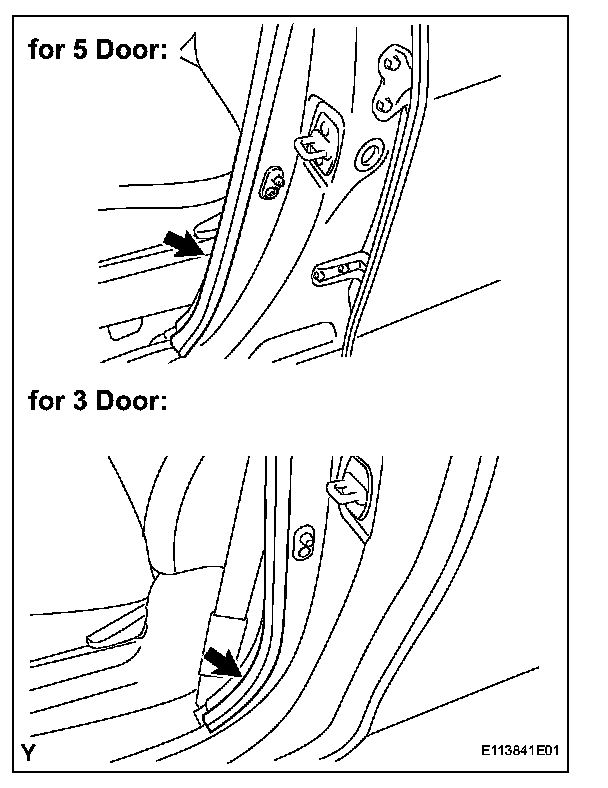 for 5 Door:

for 3 Door:

Y

E113841E01