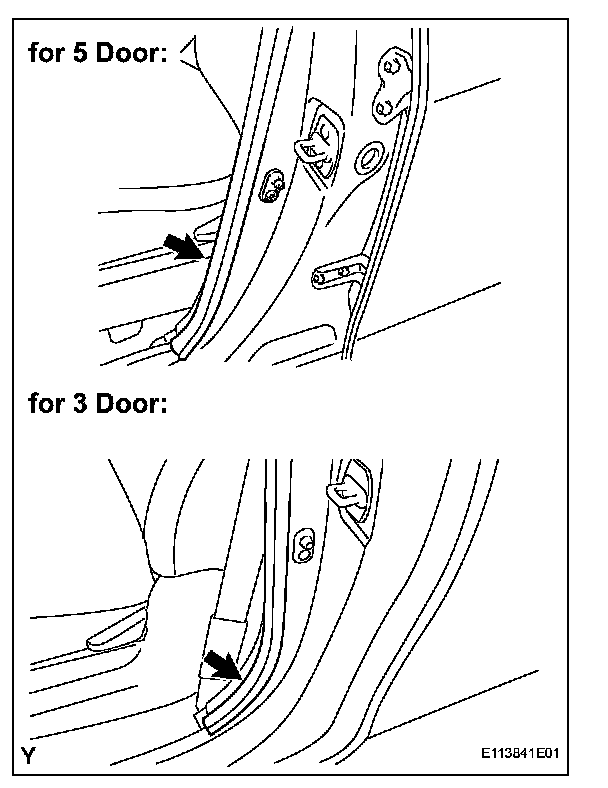 for 5 Door:

for 3 Door:

Y

E113841E01